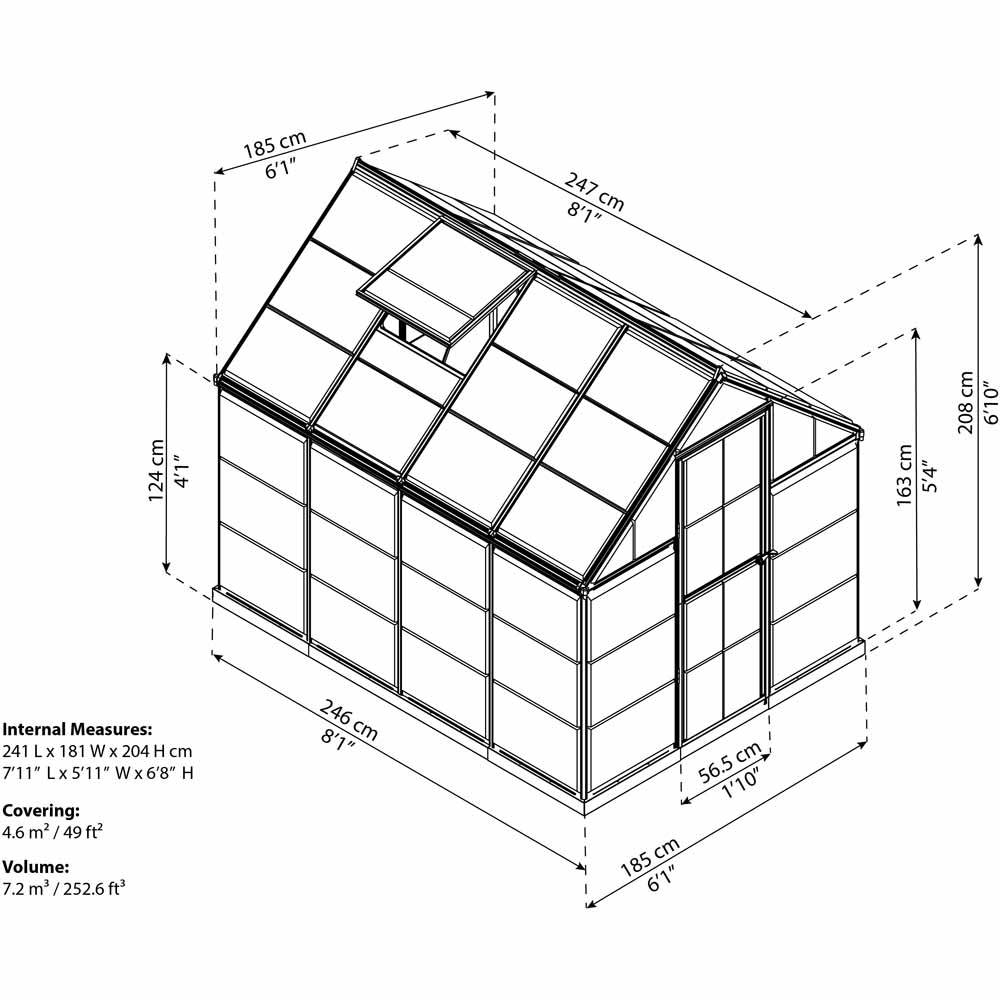 185 cm
6'1"

247 cm
8'1"

208 cm
6'10"

163 cm
5'4"

124 cm
4'1"

246 cm
8'1"

56.5 cm
1'10"

185 cm
6'1"

**Internal Measures:**
241 L x 181 W x 204 H cm
7'11" L x 5'11" W x 6'8" H

**Covering:**
4.6 $m^2$ / 49 $ft^2$

**Volume:**
7.2 $m^3$ / 252.6 $ft^3$