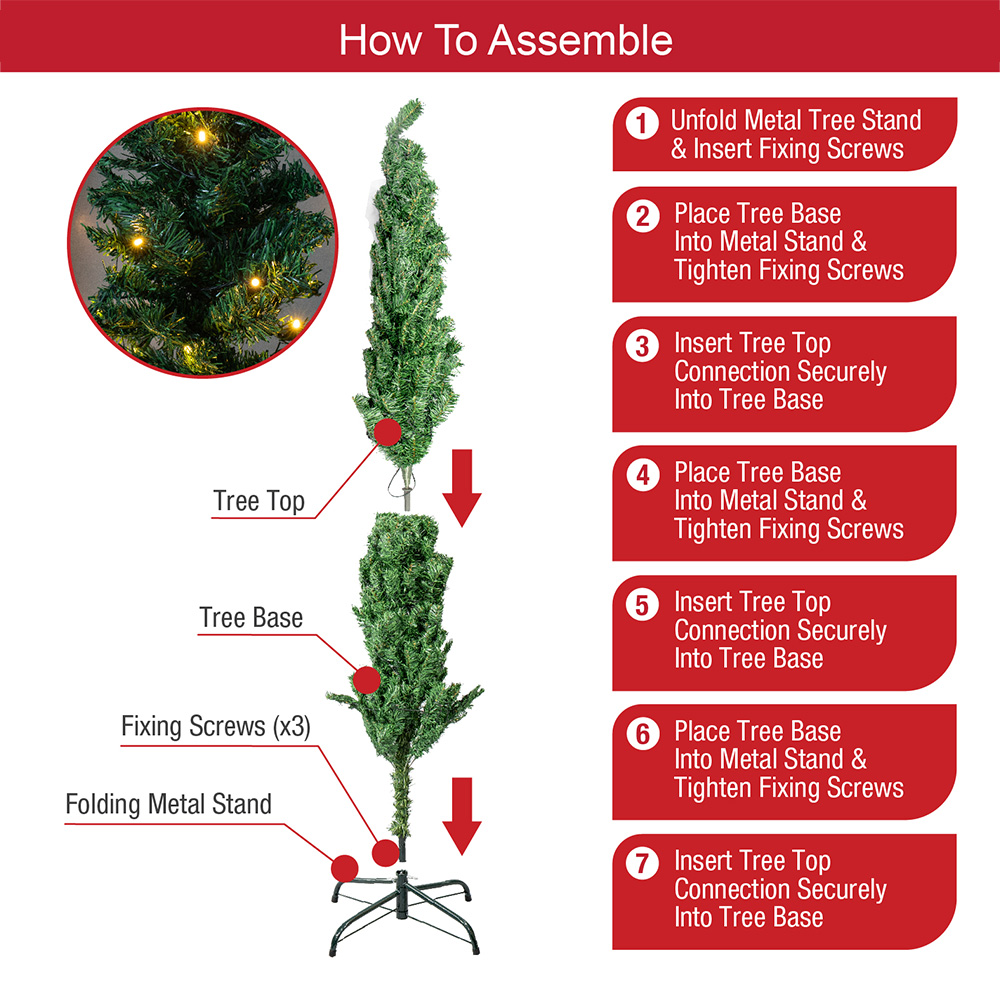 How To Assemble

Tree Top

Tree Base

Fixing Screws (x3)

Folding Metal Stand

1 Unfold Metal Tree Stand & Insert Fixing Screws

2 Place Tree Base Into Metal Stand & Tighten Fixing Screws

3 Insert Tree Top Connection Securely Into Tree Base

4 Place Tree Base Into Metal Stand & Tighten Fixing Screws

5 Insert Tree Top Connection Securely Into Tree Base

6 Place Tree Base Into Metal Stand & Tighten Fixing Screws

7 Insert Tree Top Connection Securely Into Tree Base