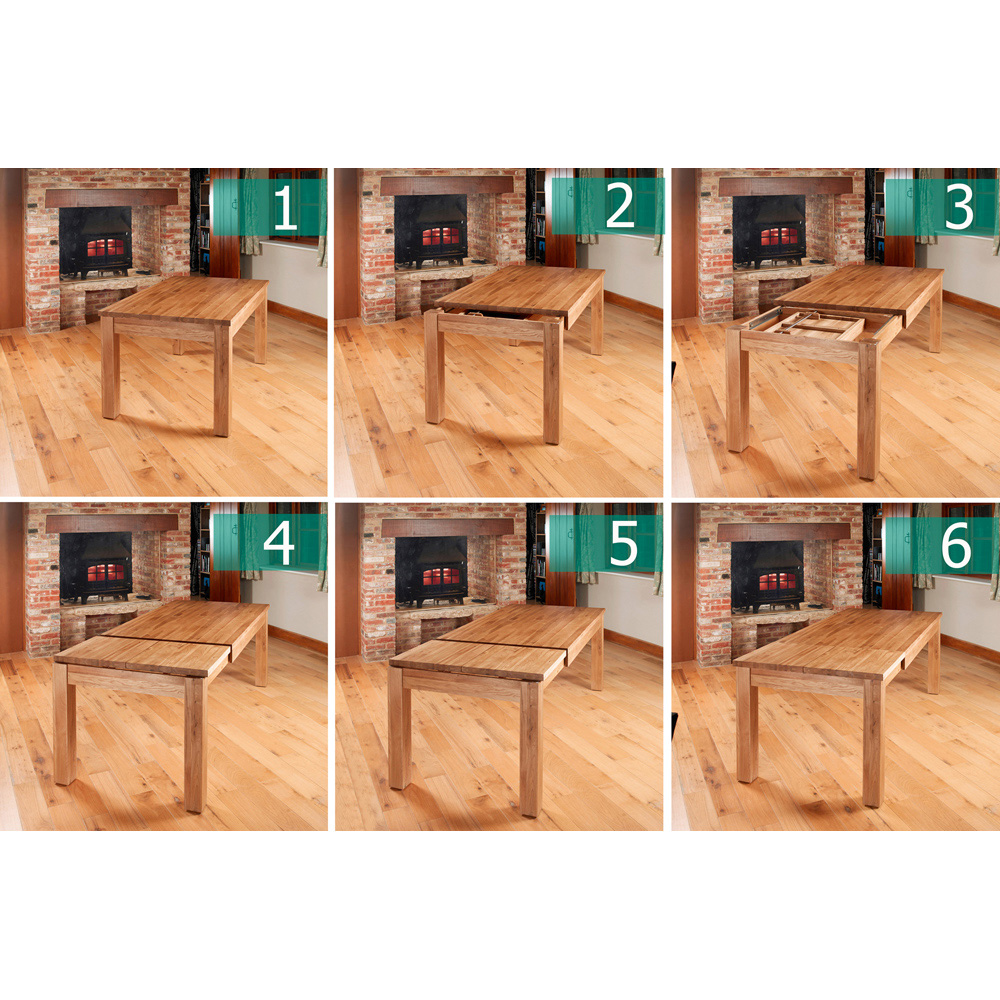 1

2

3

4

5

6