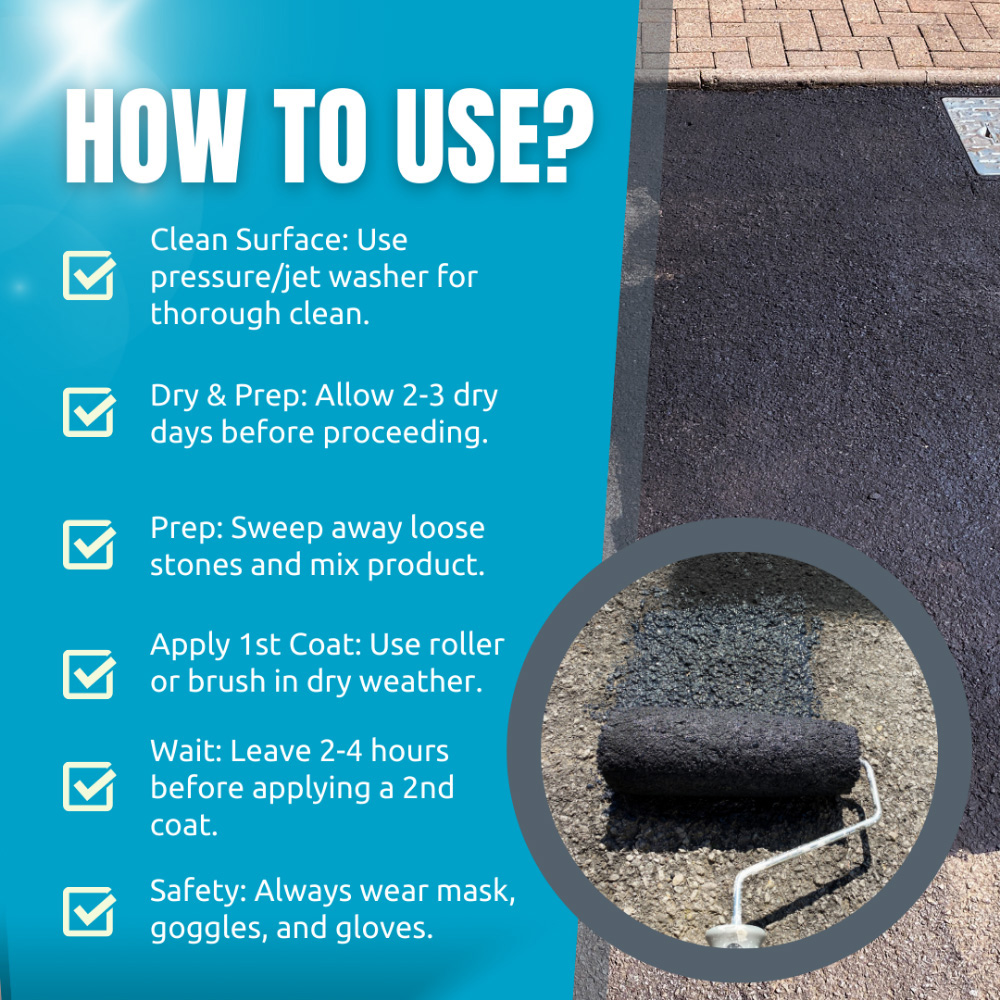 HOW TO USE?

Clean Surface: Use pressure/jet washer for thorough clean.

Dry & Prep: Allow 2-3 dry days before proceeding.

Prep: Sweep away loose stones and mix product.

Apply 1st Coat: Use roller or brush in dry weather.

Wait: Leave 2-4 hours before applying a 2nd coat.

Safety: Always wear mask, goggles, and gloves.