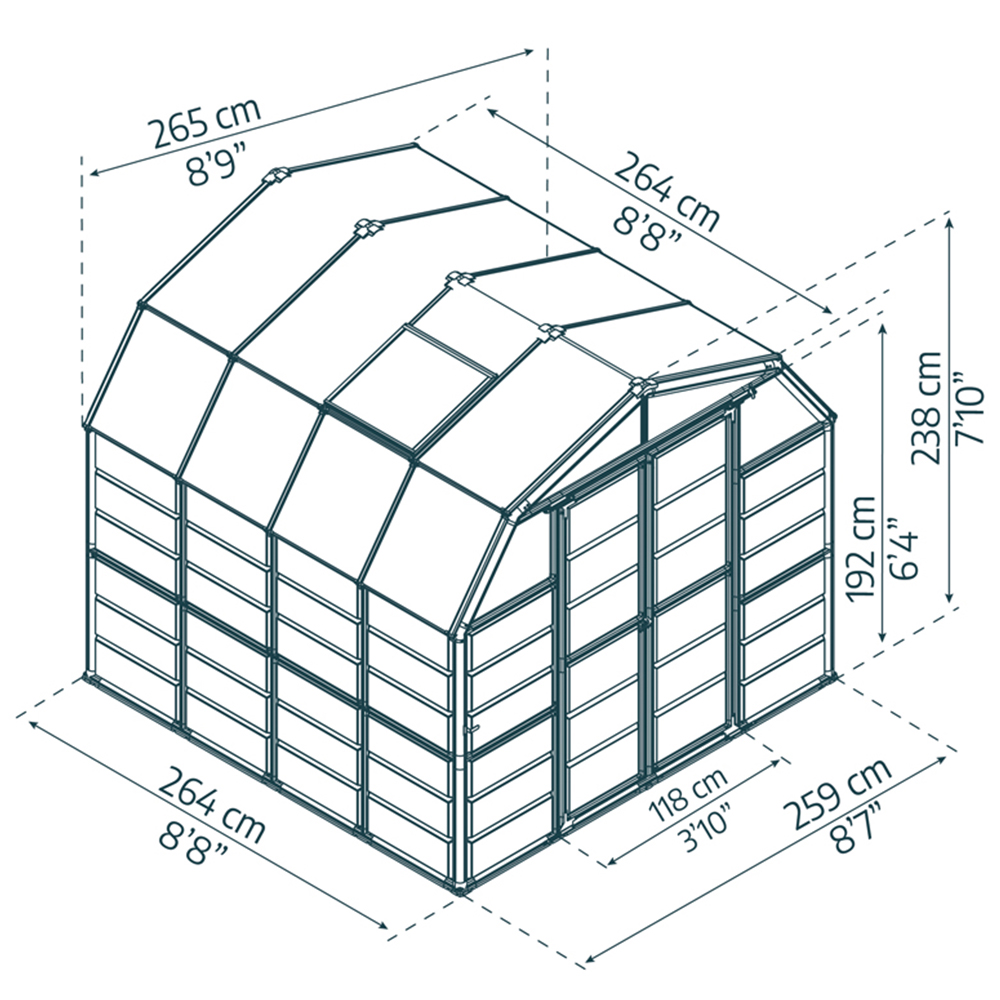 265 cm
8'9"

264 cm
8'8"

238 cm
7'10"

192 cm
6'4"

264 cm
8'8"

118 cm
3'10"

259 cm
8'7"