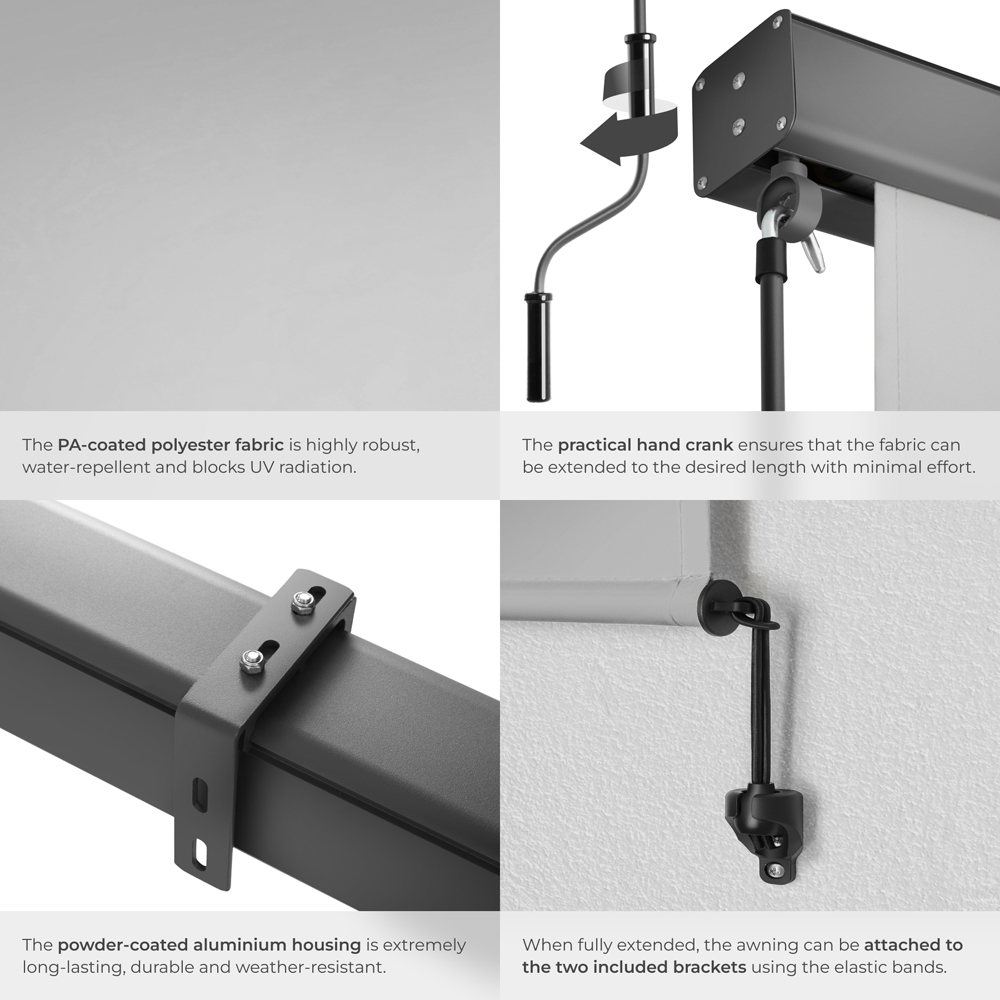 The PA-coated polyester fabric is highly robust, water-repellent and blocks UV radiation.

The practical hand crank ensures that the fabric can be extended to the desired length with minimal effort.

The powder-coated aluminium housing is extremely long-lasting, durable and weather-resistant.

When fully extended, the awning can be attached to the two included brackets using the elastic bands.