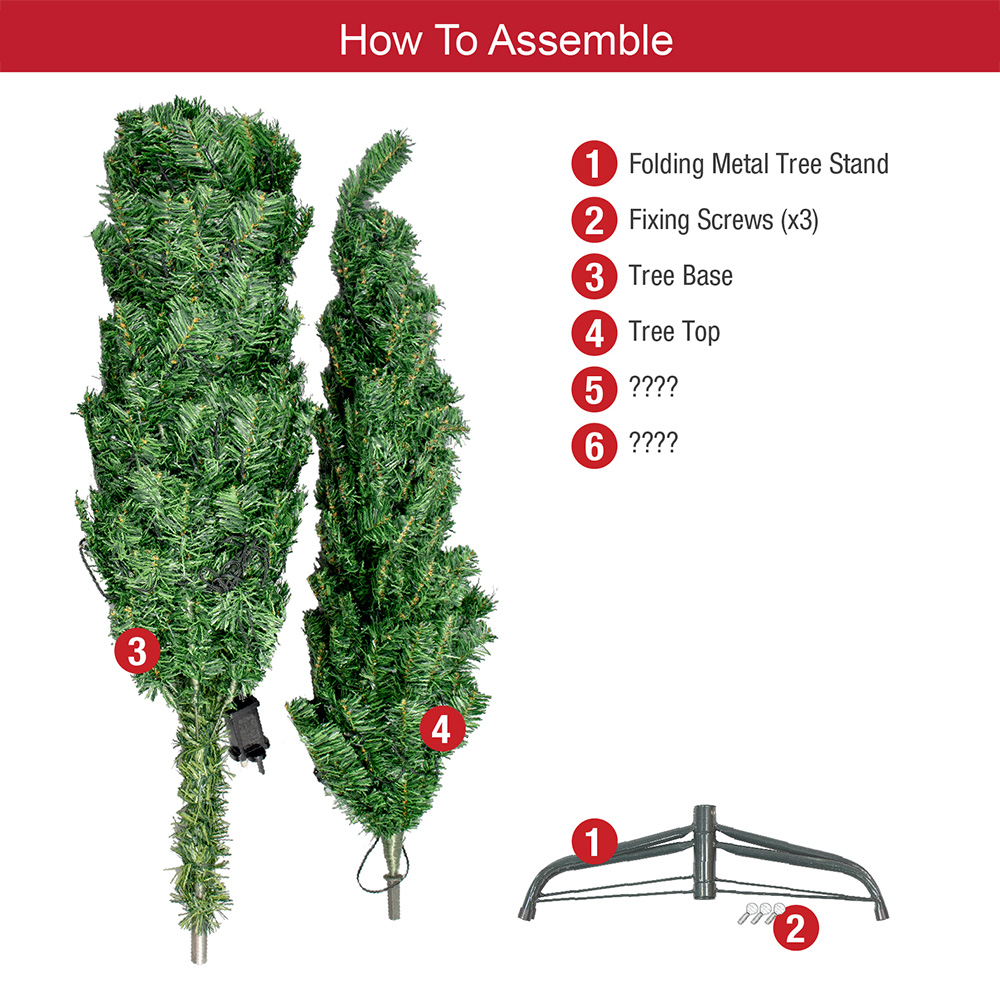 How To Assemble

1 Folding Metal Tree Stand

2 Fixing Screws (x3)

3 Tree Base

4 Tree Top

5 ????

6 ????

3

4

1

2