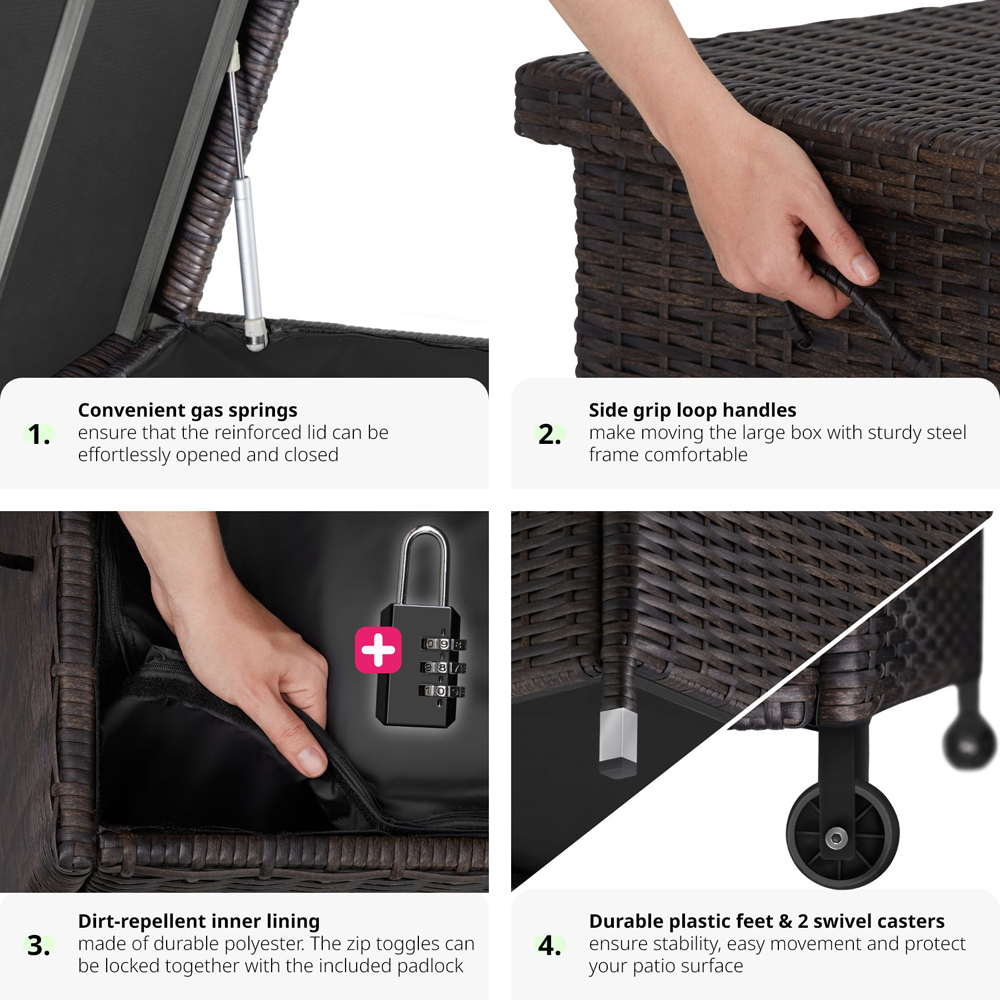 1. Convenient gas springs
ensure that the reinforced lid can be effortlessly opened and closed

2. Side grip loop handles
make moving the large box with sturdy steel frame comfortable

3. Dirt-repellent inner lining
made of durable polyester. The zip toggles can be locked together with the included padlock

4. Durable plastic feet & 2 swivel casters
ensure stability, easy movement and protect your patio surface