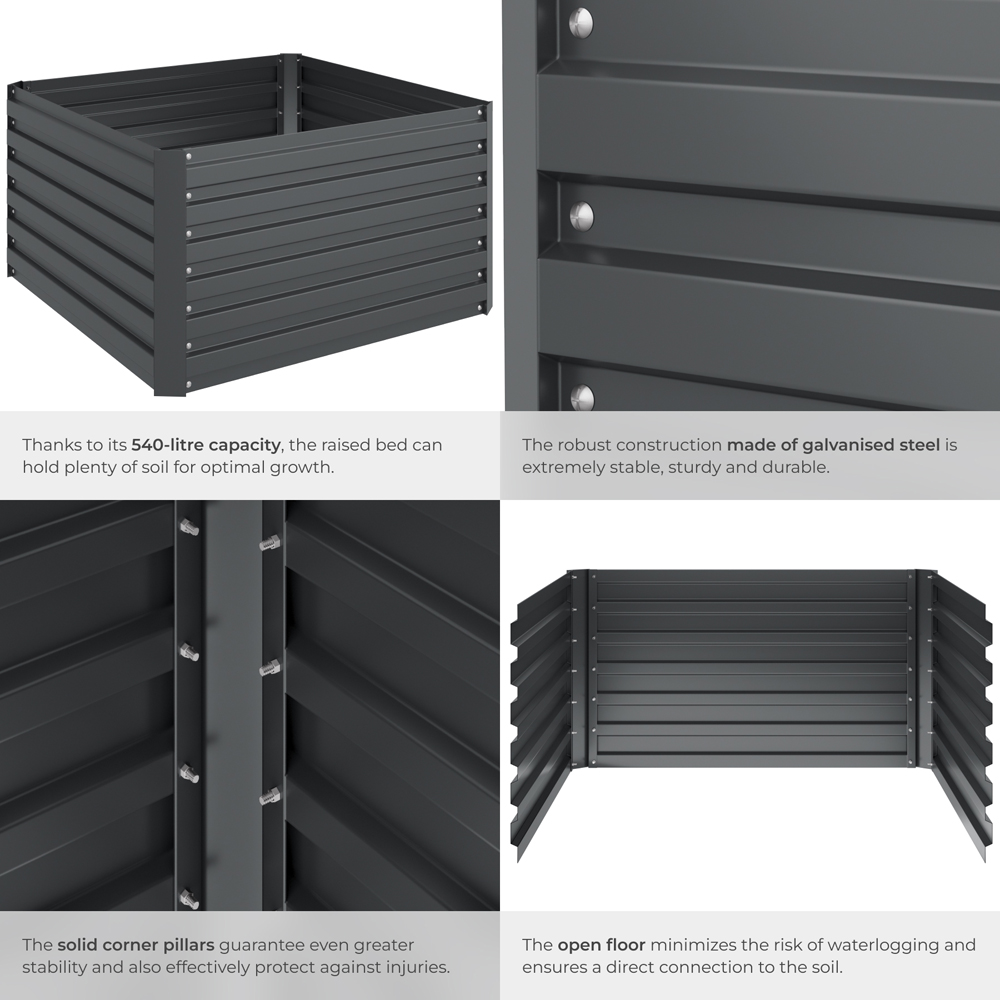 Thanks to its 540-litre capacity, the raised bed can hold plenty of soil for optimal growth.

The robust construction made of galvanised steel is extremely stable, sturdy and durable.

The solid corner pillars guarantee even greater stability and also effectively protect against injuries.

The open floor minimizes the risk of waterlogging and ensures a direct connection to the soil.