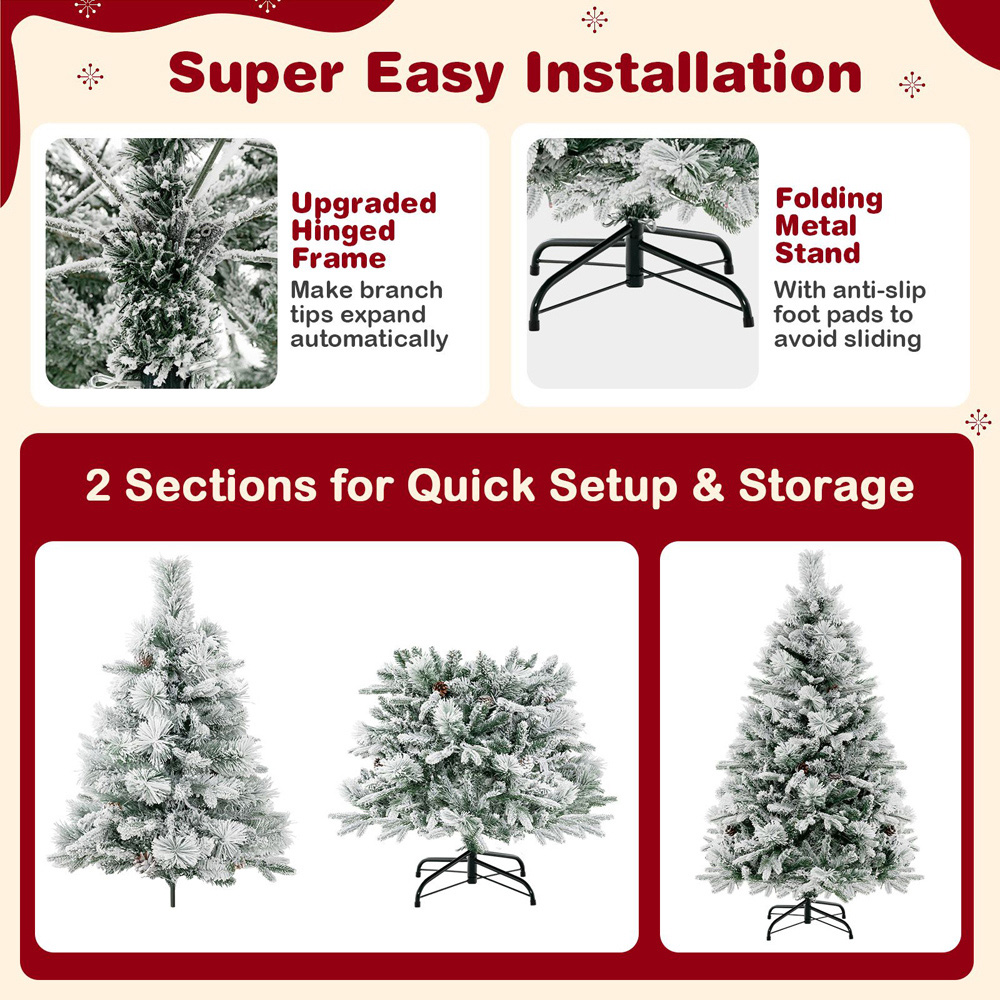 Super Easy Installation

Upgraded Hinged Frame

Make branch tips expand automatically

Folding Metal Stand

With anti-slip foot pads to avoid sliding

2 Sections for Quick Setup & Storage