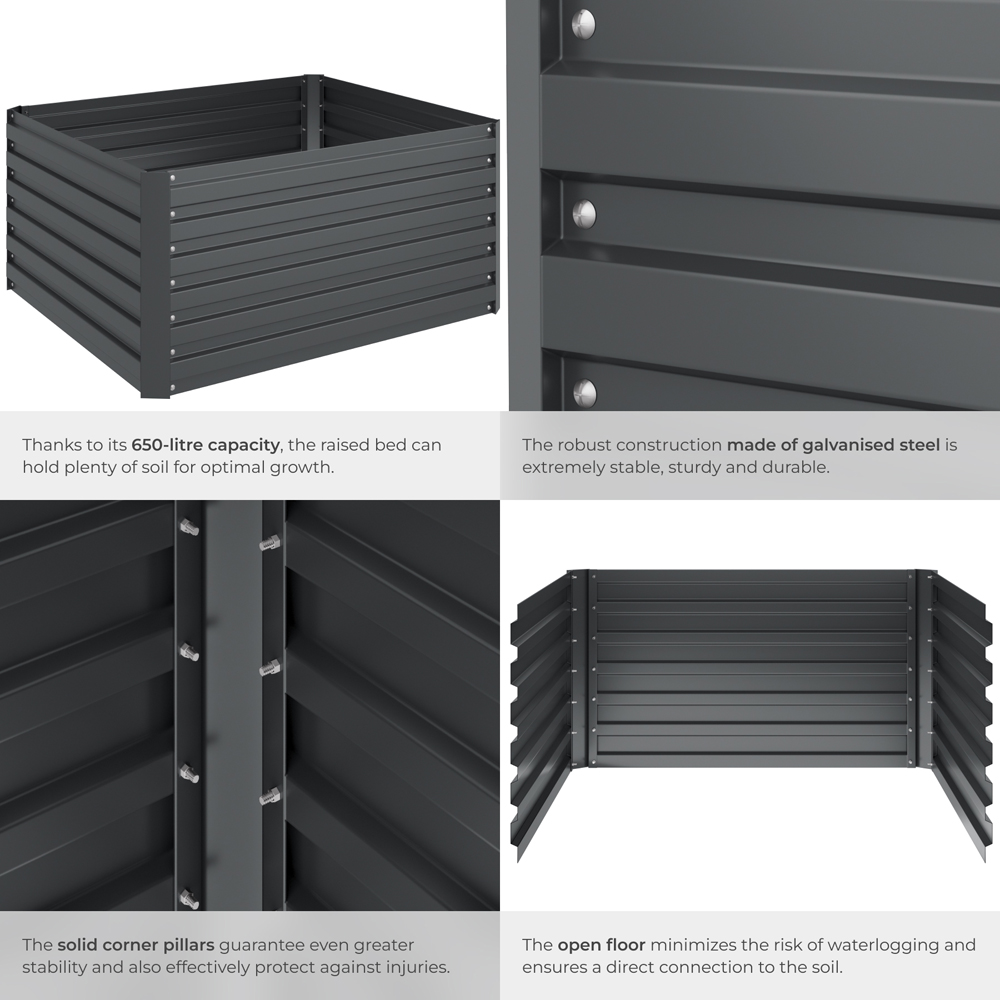 Thanks to its 650-litre capacity, the raised bed can hold plenty of soil for optimal growth.

The robust construction made of galvanised steel is extremely stable, sturdy and durable.

The solid corner pillars guarantee even greater stability and also effectively protect against injuries.

The open floor minimizes the risk of waterlogging and ensures a direct connection to the soil.