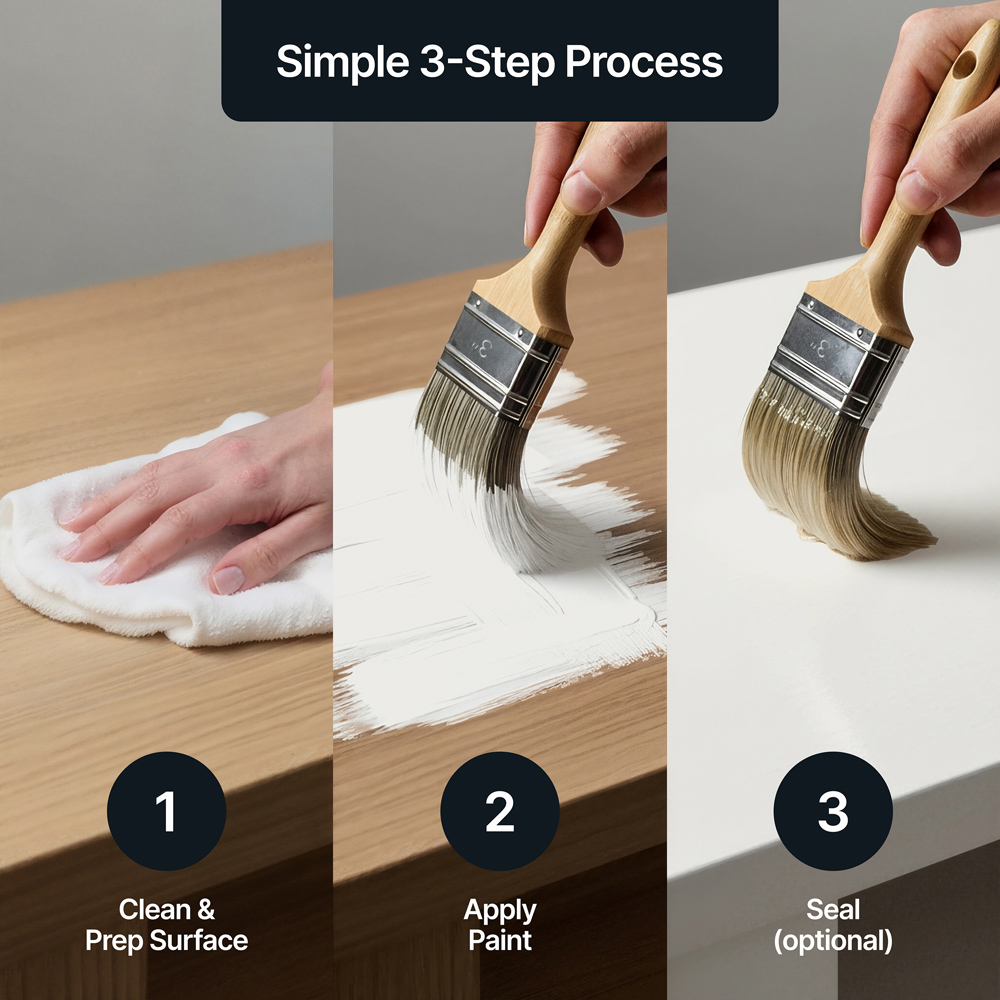 Simple 3-Step Process

1

Clean &
Prep Surface

2

Apply
Paint

3

Seal
(optional)