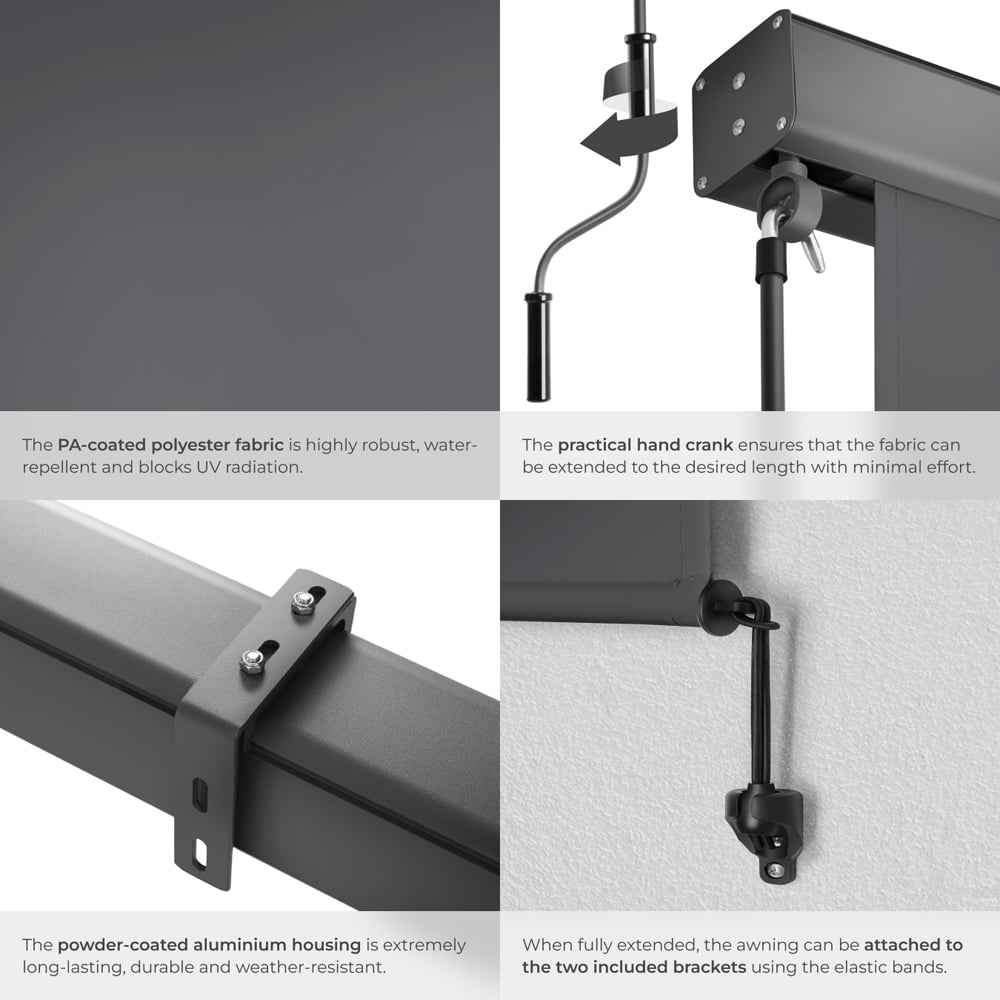 The PA-coated polyester fabric is highly robust, water-repellent and blocks UV radiation.

The practical hand crank ensures that the fabric can be extended to the desired length with minimal effort.

The powder-coated aluminium housing is extremely long-lasting, durable and weather-resistant.

When fully extended, the awning can be attached to the two included brackets using the elastic bands.