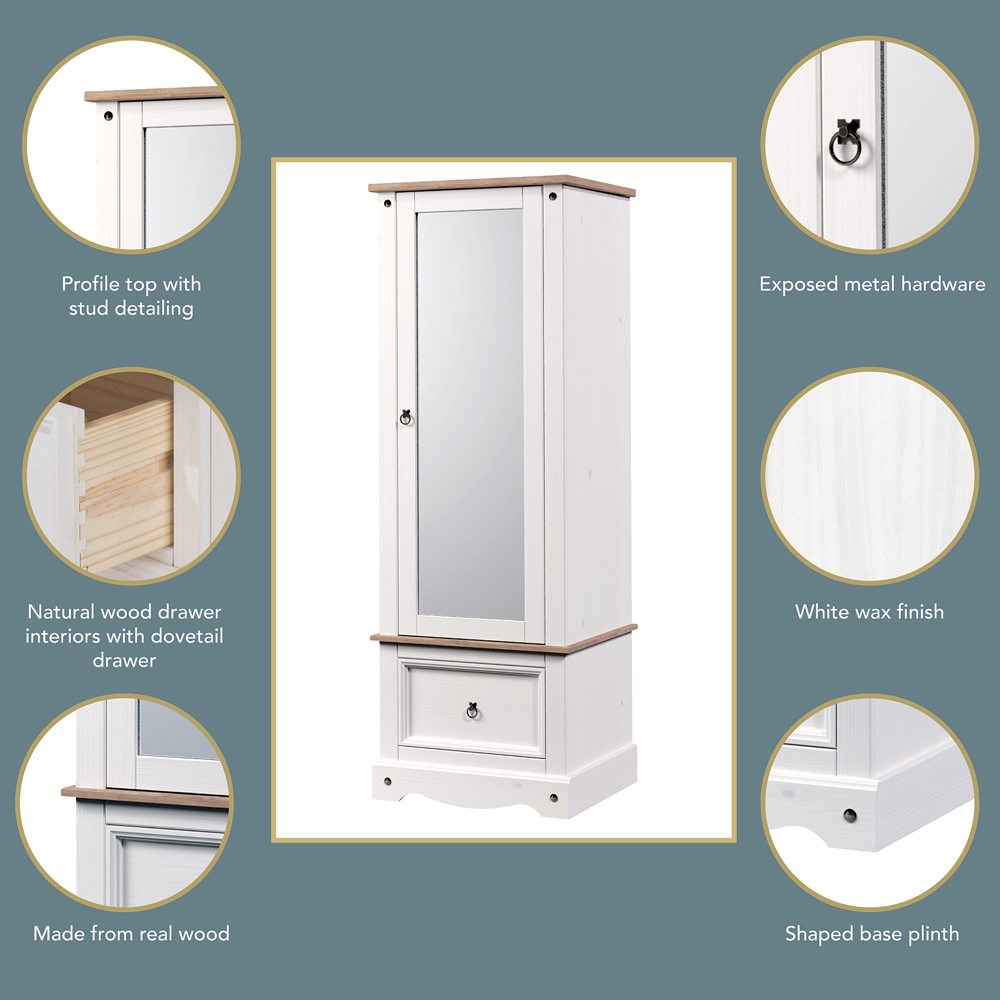 Profile top with stud detailing

Natural wood drawer interiors with dovetail drawer

Made from real wood

Exposed metal hardware

White wax finish

Shaped base plinth