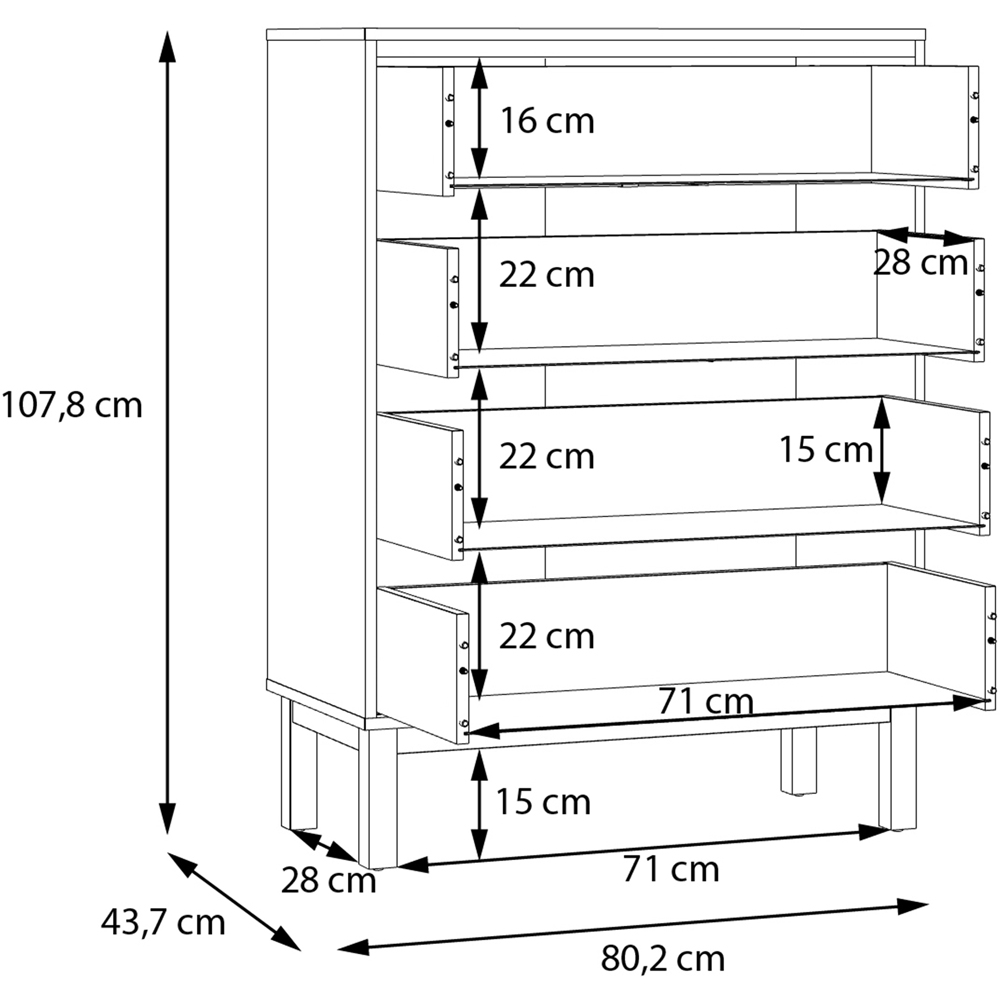 107,8 cm

16 cm

22 cm

28 cm

22 cm

15 cm

22 cm

71 cm

15 cm

28 cm

71 cm

43,7 cm

80,2 cm