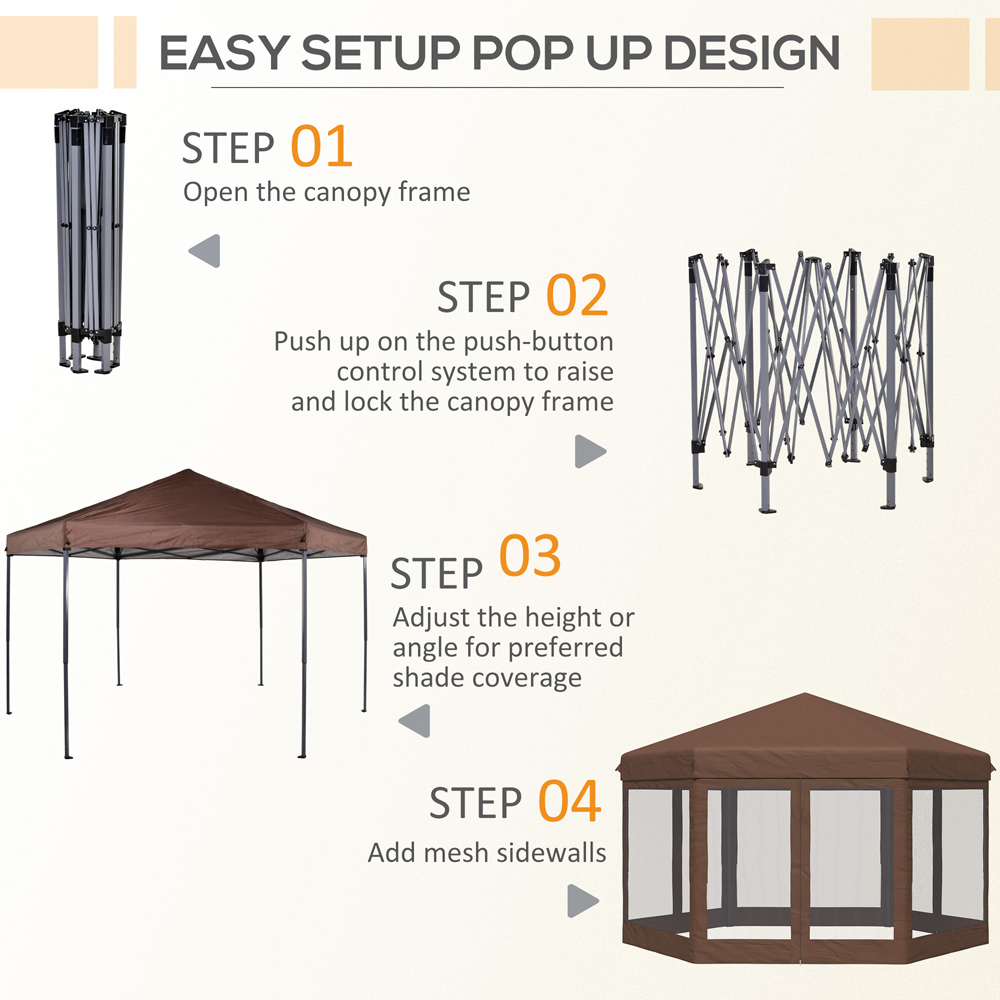 EASY SETUP POP UP DESIGN

STEP 01
Open the canopy frame

STEP 02
Push up on the push-button control system to raise and lock the canopy frame

STEP 03
Adjust the height or angle for preferred shade coverage

STEP 04
Add mesh sidewalls