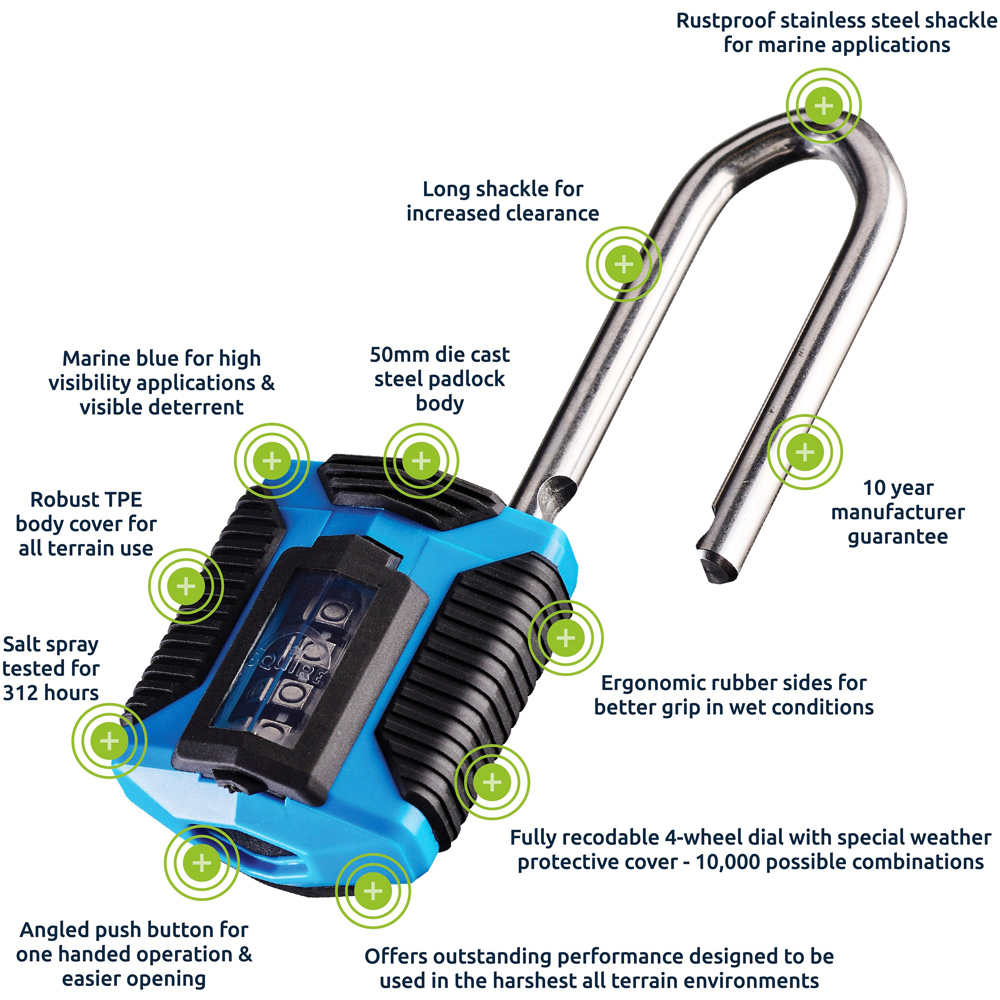 Rustproof stainless steel shackle for marine applications

Long shackle for increased clearance

Marine blue for high visibility applications & visible deterrent

50mm die cast steel padlock body

Robust TPE body cover for all terrain use

10 year manufacturer guarantee

Salt spray tested for 312 hours

SQUIRE

Ergonomic rubber sides for better grip in wet conditions

Fully recodable 4-wheel dial with special weather protective cover - 10,000 possible combinations

Angled push button for one handed operation & easier opening

Offers outstanding performance designed to be used in the harshest all terrain environments