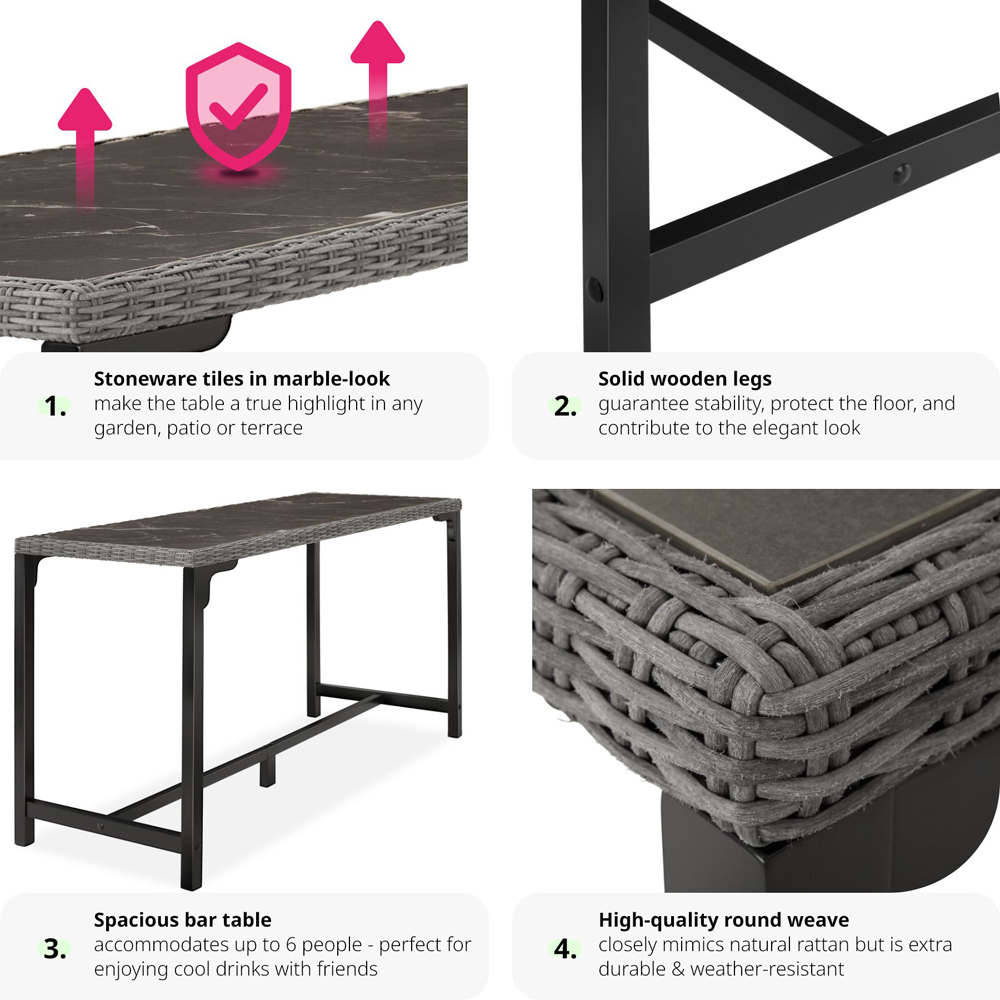 1. Stoneware tiles in marble-look
make the table a true highlight in any garden, patio or terrace

2. Solid wooden legs
guarantee stability, protect the floor, and contribute to the elegant look

3. Spacious bar table
accommodates up to 6 people - perfect for enjoying cool drinks with friends

4. High-quality round weave
closely mimics natural rattan but is extra durable & weather-resistant