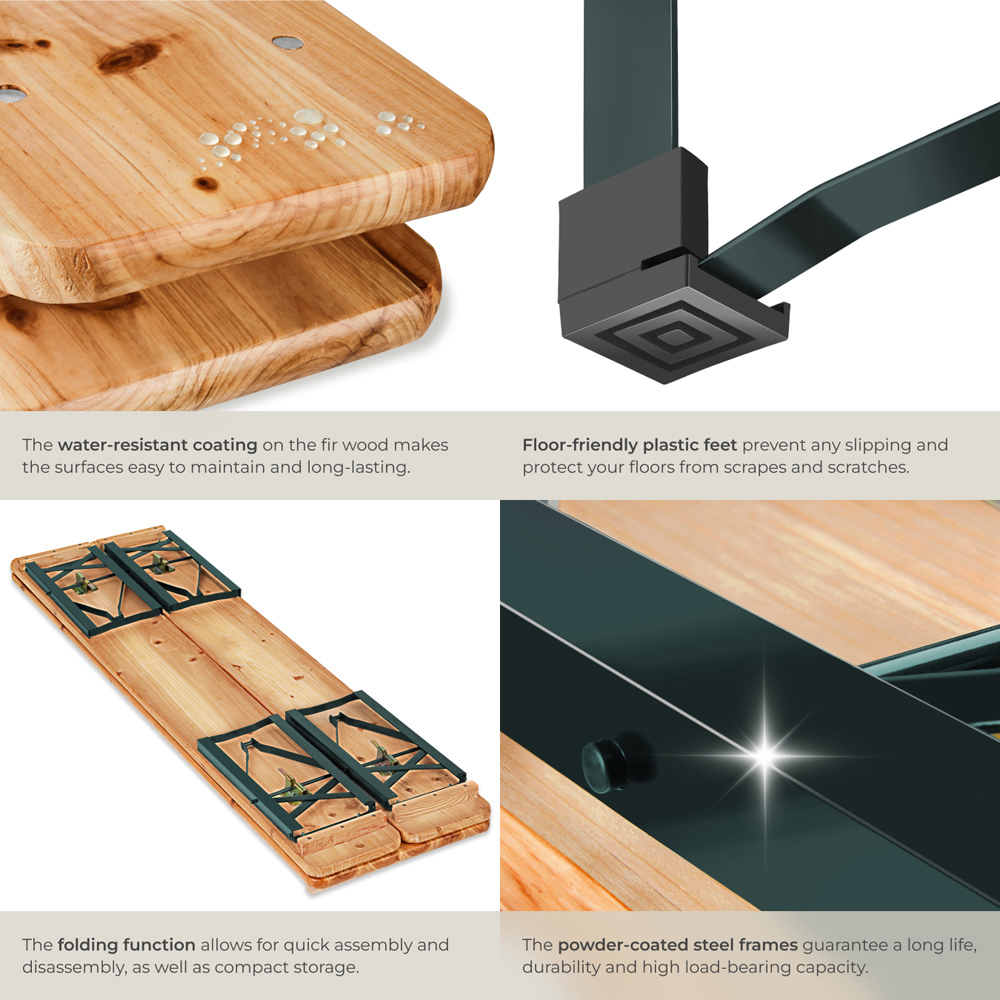 The water-resistant coating on the fir wood makes the surfaces easy to maintain and long-lasting.

Floor-friendly plastic feet prevent any slipping and protect your floors from scrapes and scratches.

The folding function allows for quick assembly and disassembly, as well as compact storage.

The powder-coated steel frames guarantee a long life, durability and high load-bearing capacity.