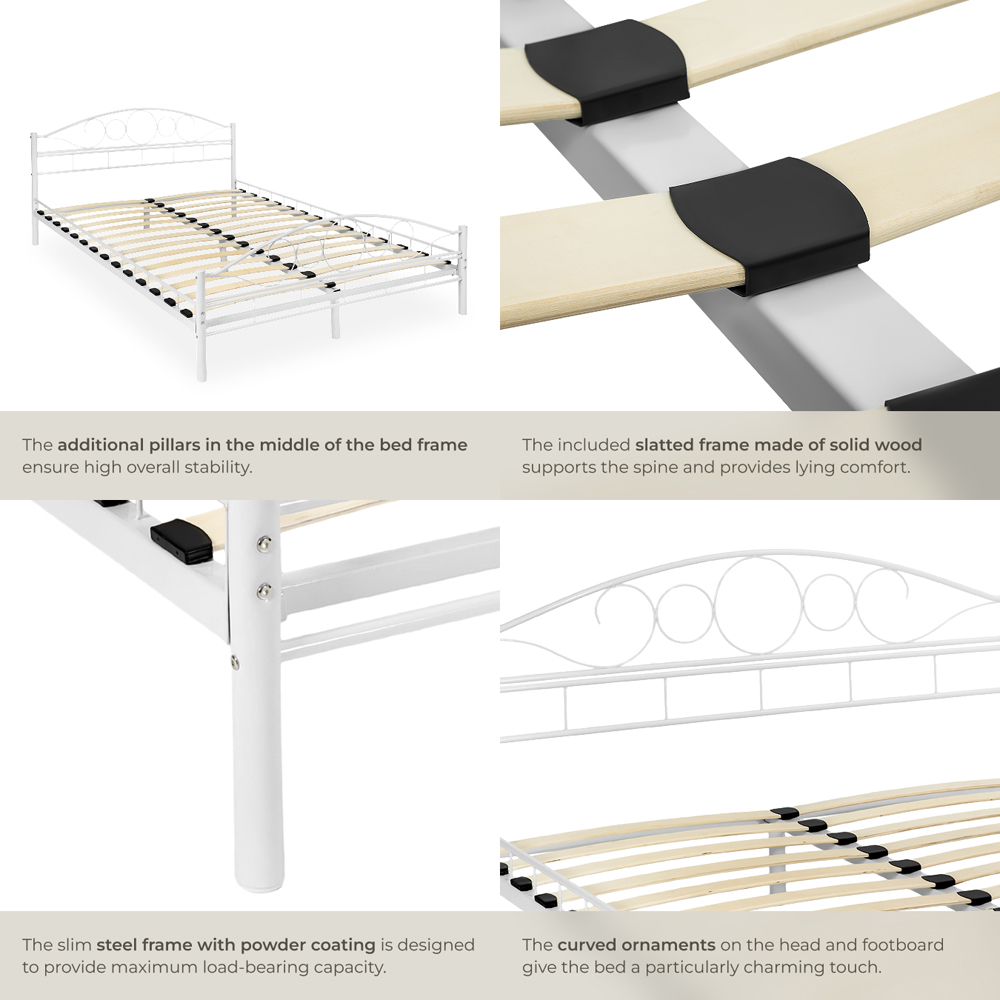 The additional pillars in the middle of the bed frame ensure high overall stability.

The included slatted frame made of solid wood supports the spine and provides lying comfort.

The slim steel frame with powder coating is designed to provide maximum load-bearing capacity.

The curved ornaments on the head and footboard give the bed a particularly charming touch.