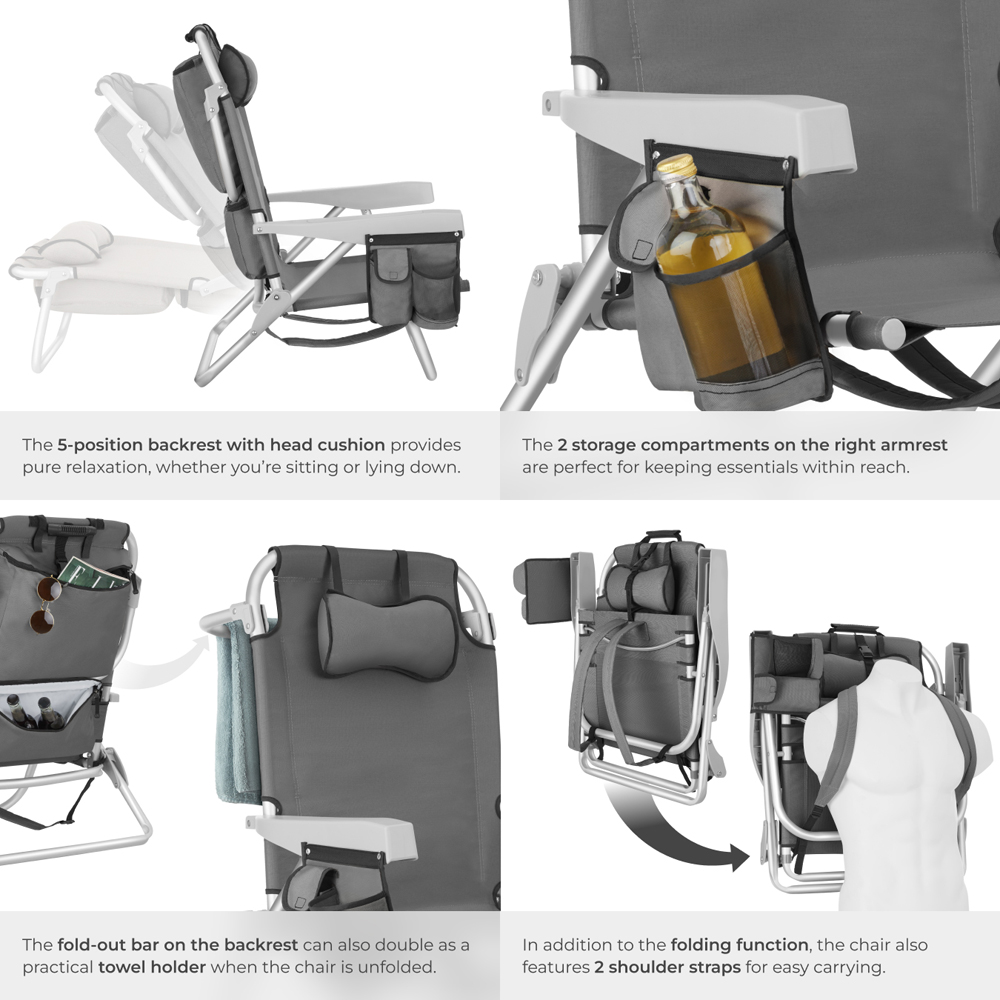 The 5-position backrest with head cushion provides pure relaxation, whether you're sitting or lying down.

The 2 storage compartments on the right armrest are perfect for keeping essentials within reach.

The fold-out bar on the backrest can also double as a practical towel holder when the chair is unfolded.

In addition to the folding function, the chair also features 2 shoulder straps for easy carrying.