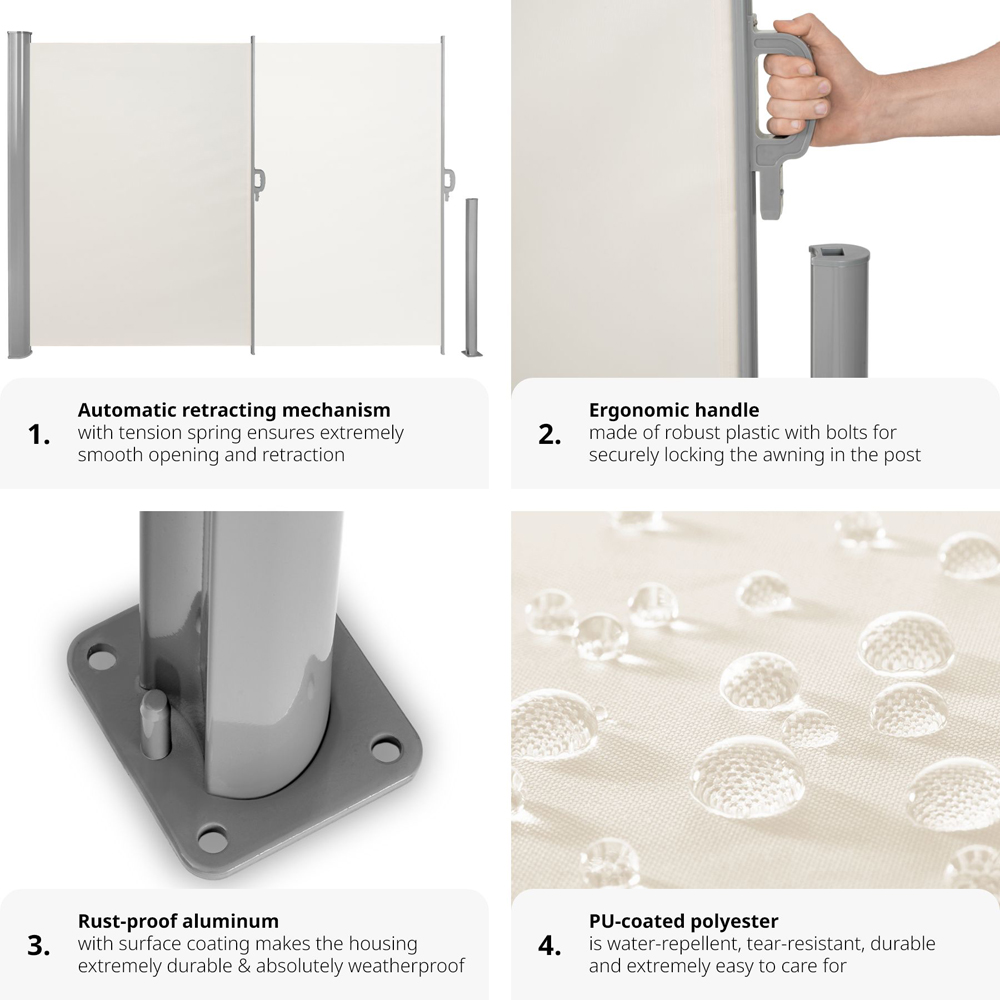 1. Automatic retracting mechanism
with tension spring ensures extremely smooth opening and retraction

2. Ergonomic handle
made of robust plastic with bolts for securely locking the awning in the post

3. Rust-proof aluminum
with surface coating makes the housing extremely durable & absolutely weatherproof

4. PU-coated polyester
is water-repellent, tear-resistant, durable and extremely easy to care for