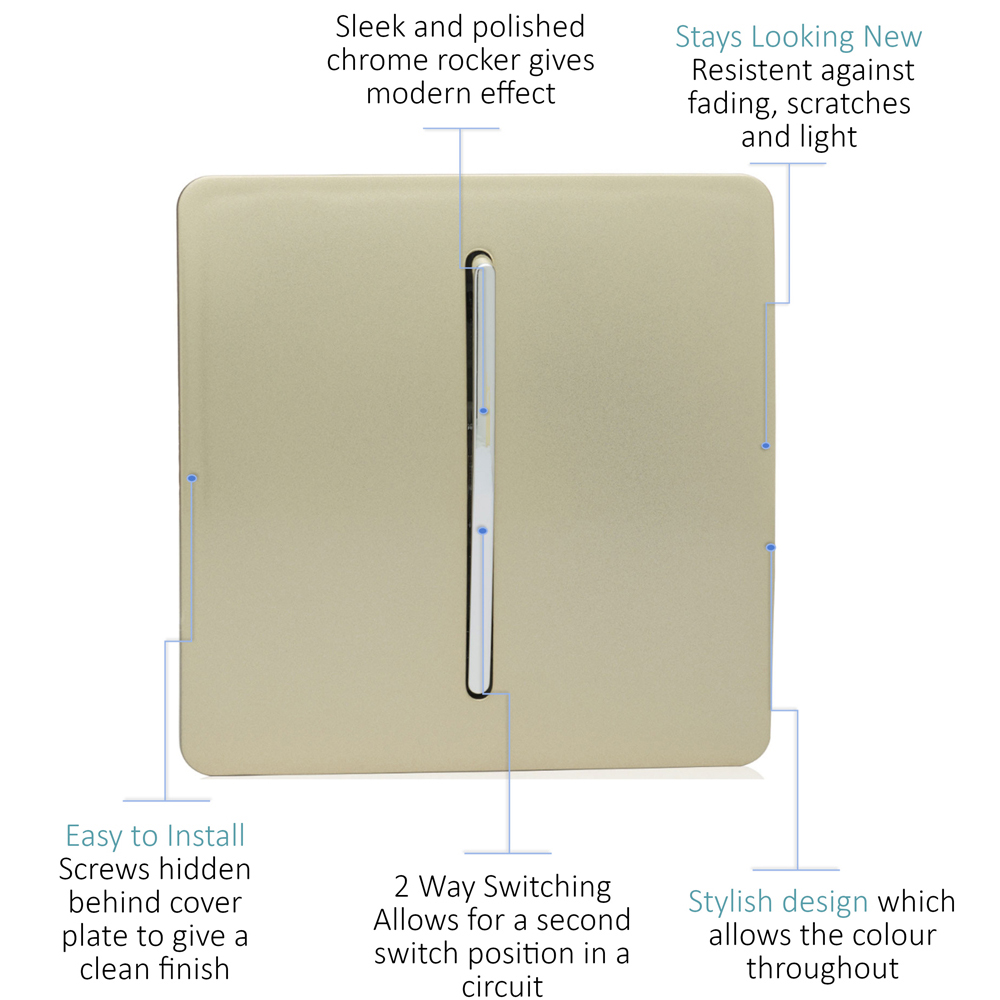 Sleek and polished chrome rocker gives modern effect

Stays Looking New
Resistent against fading, scratches and light

Easy to Install
Screws hidden behind cover plate to give a clean finish

2 Way Switching
Allows for a second switch position in a circuit

Stylish design which allows the colour throughout