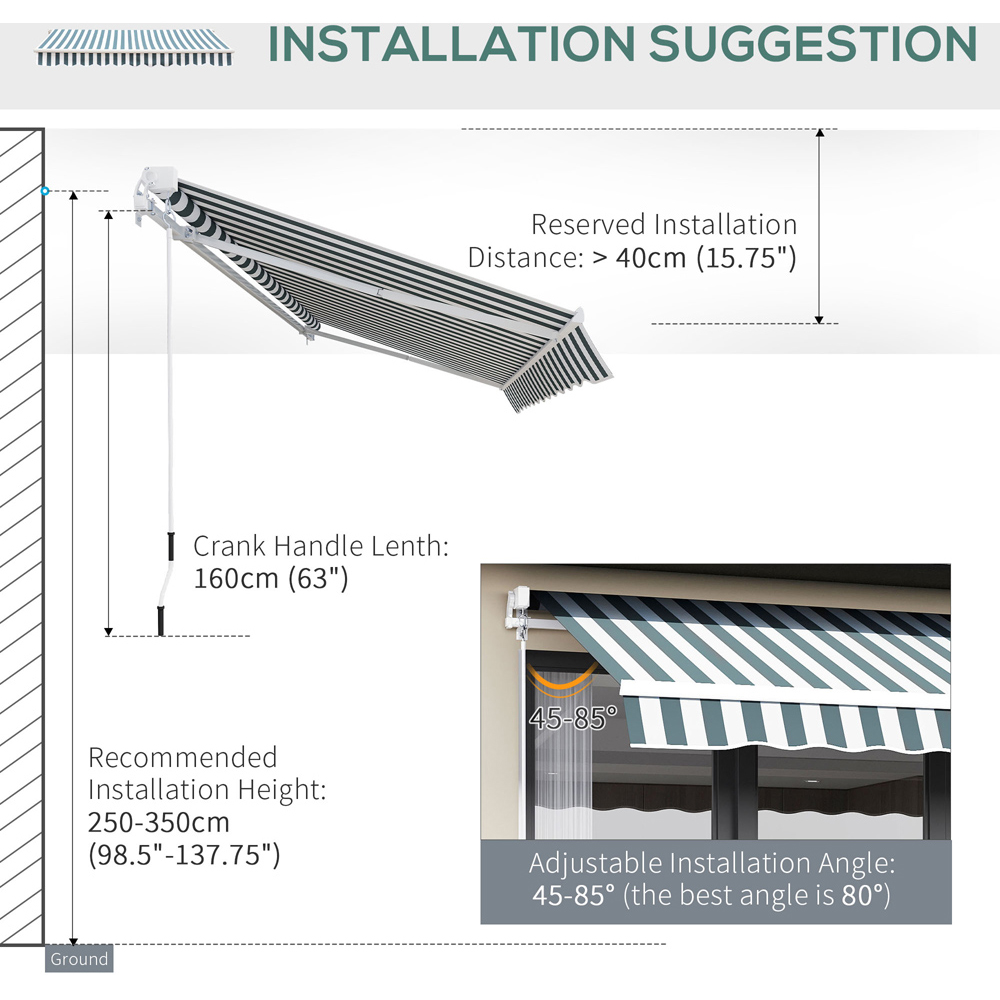 INSTALLATION SUGGESTION

Reserved Installation Distance: > 40cm (15.75")

Crank Handle Lenth: 160cm (63")

45-85°

Recommended Installation Height: 250-350cm (98.5"-137.75")

Adjustable Installation Angle: 45-85° (the best angle is 80°)

Ground