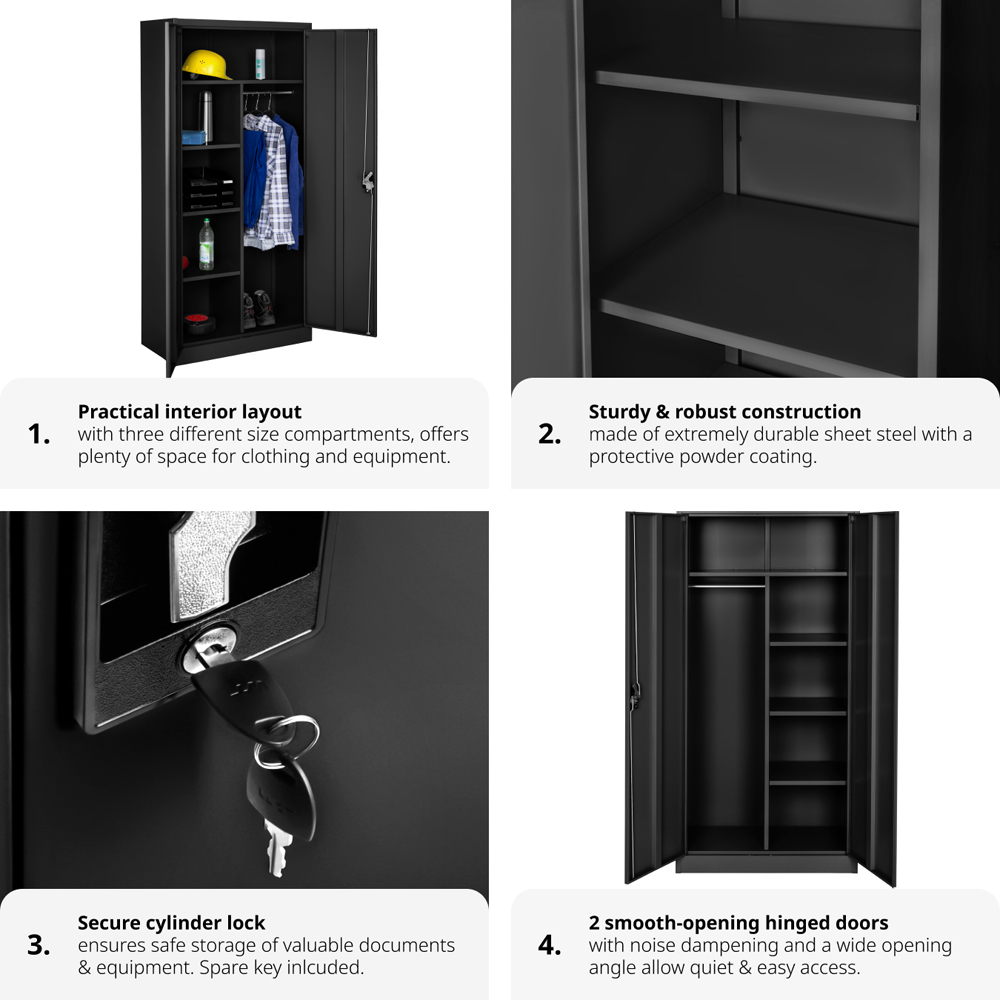 1. Practical interior layout
with three different size compartments, offers plenty of space for clothing and equipment.

2. Sturdy & robust construction
made of extremely durable sheet steel with a protective powder coating.

3. Secure cylinder lock
ensures safe storage of valuable documents & equipment. Spare key inlcuded.

4. 2 smooth-opening hinged doors
with noise dampening and a wide opening angle allow quiet & easy access.