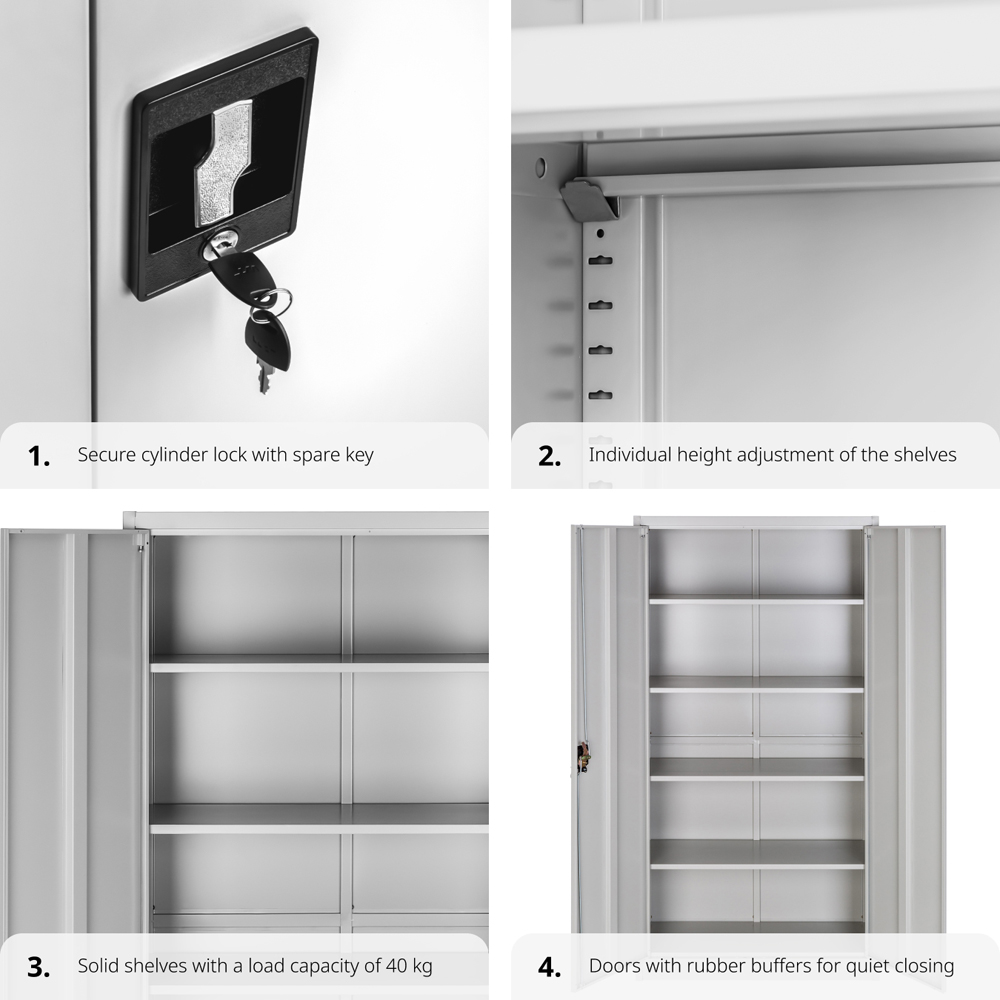 1. Secure cylinder lock with spare key

2. Individual height adjustment of the shelves

3. Solid shelves with a load capacity of 40 kg

4. Doors with rubber buffers for quiet closing