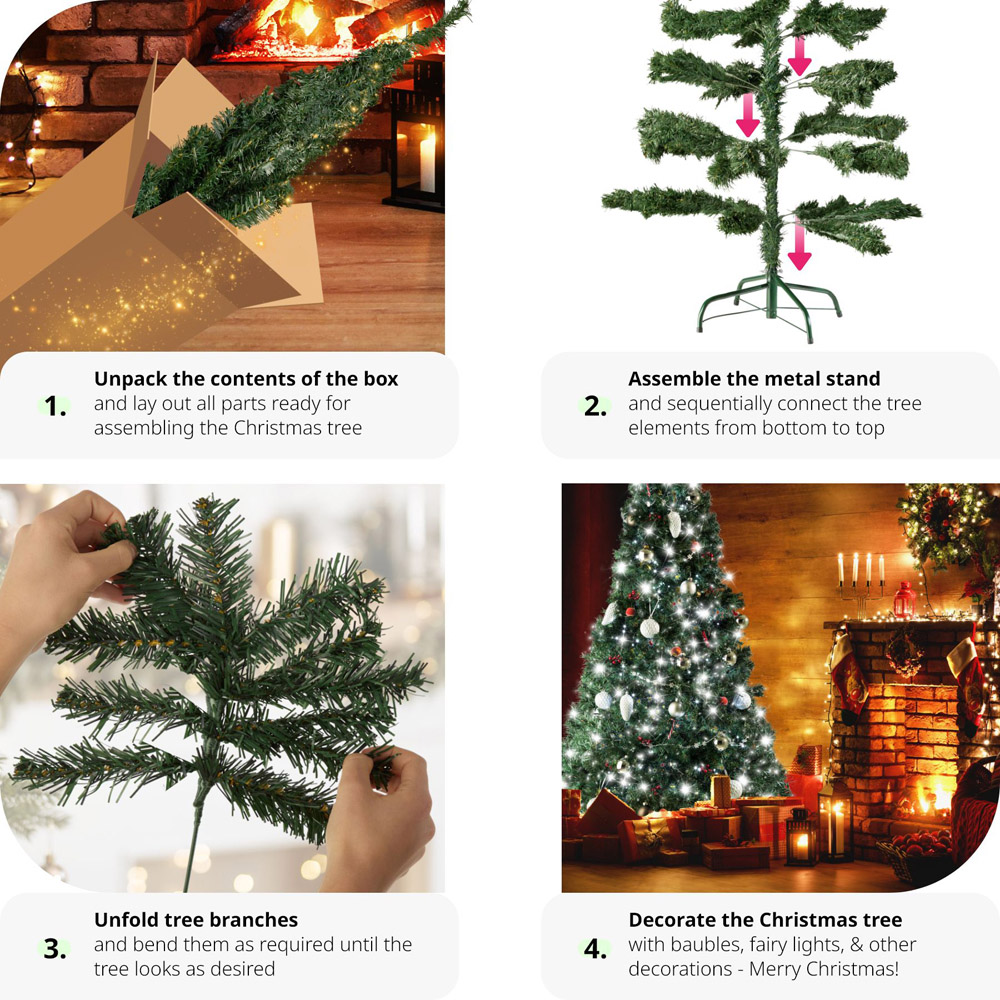 1. Unpack the contents of the box
and lay out all parts ready for assembling the Christmas tree

2. Assemble the metal stand
and sequentially connect the tree elements from bottom to top

3. Unfold tree branches
and bend them as required until the tree looks as desired

4. Decorate the Christmas tree
with baubles, fairy lights, & other decorations - Merry Christmas!