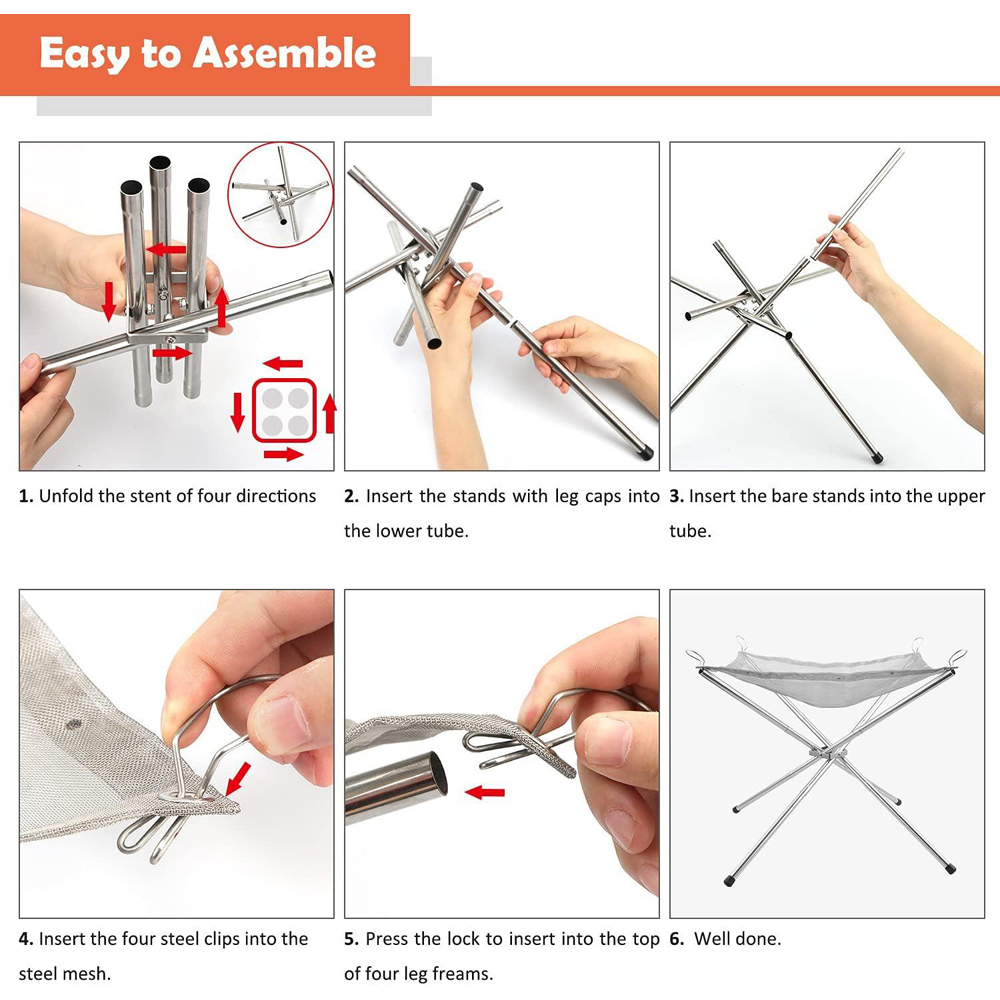 Easy to Assemble

1. Unfold the stent of four directions

2. Insert the stands with leg caps into the lower tube.

3. Insert the bare stands into the upper tube.

4. Insert the four steel clips into the steel mesh.

5. Press the lock to insert into the top of four leg freams.

6. Well done.