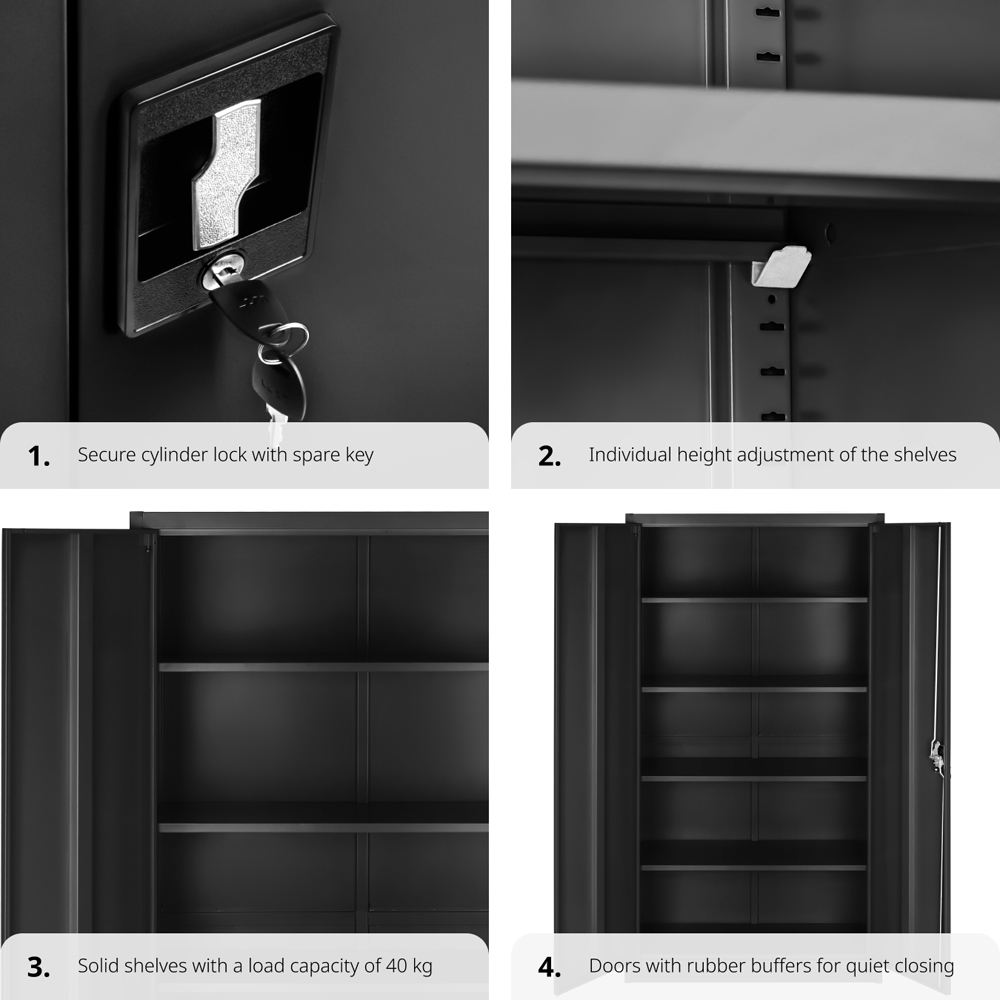 1. Secure cylinder lock with spare key

2. Individual height adjustment of the shelves

3. Solid shelves with a load capacity of 40 kg

4. Doors with rubber buffers for quiet closing