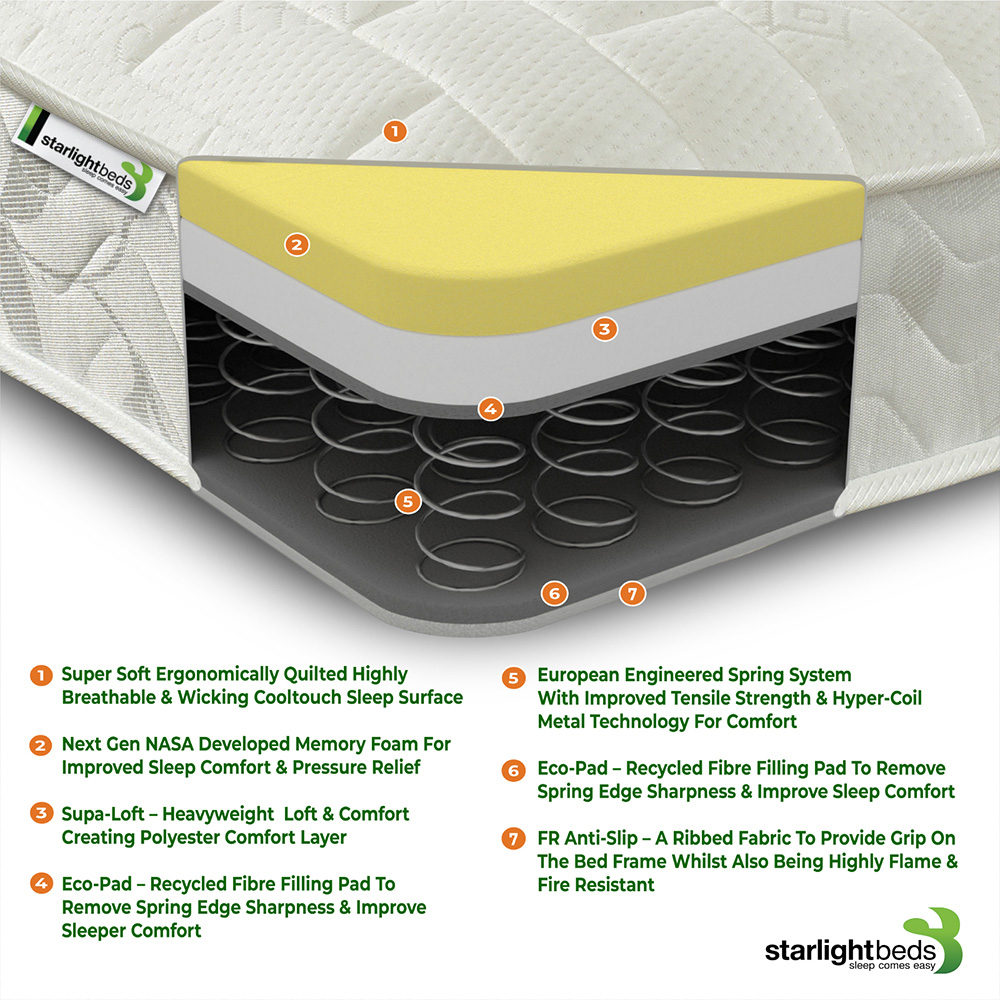 starlightbeds
sleep comes easy

1

2

3

4

5

6 7

1 Super Soft Ergonomically Quilted Highly Breathable & Wicking Cooltouch Sleep Surface

2 Next Gen NASA Developed Memory Foam For Improved Sleep Comfort & Pressure Relief

3 Supa-Loft – Heavyweight Loft & Comfort Creating Polyester Comfort Layer

4 Eco-Pad – Recycled Fibre Filling Pad To Remove Spring Edge Sharpness & Improve Sleeper Comfort

5 European Engineered Spring System With Improved Tensile Strength & Hyper-Coil Metal Technology For Comfort

6 Eco-Pad – Recycled Fibre Filling Pad To Remove Spring Edge Sharpness & Improve Sleep Comfort

7 FR Anti-Slip – A Ribbed Fabric To Provide Grip On The Bed Frame Whilst Also Being Highly Flame & Fire Resistant

starlightbeds
sleep comes easy