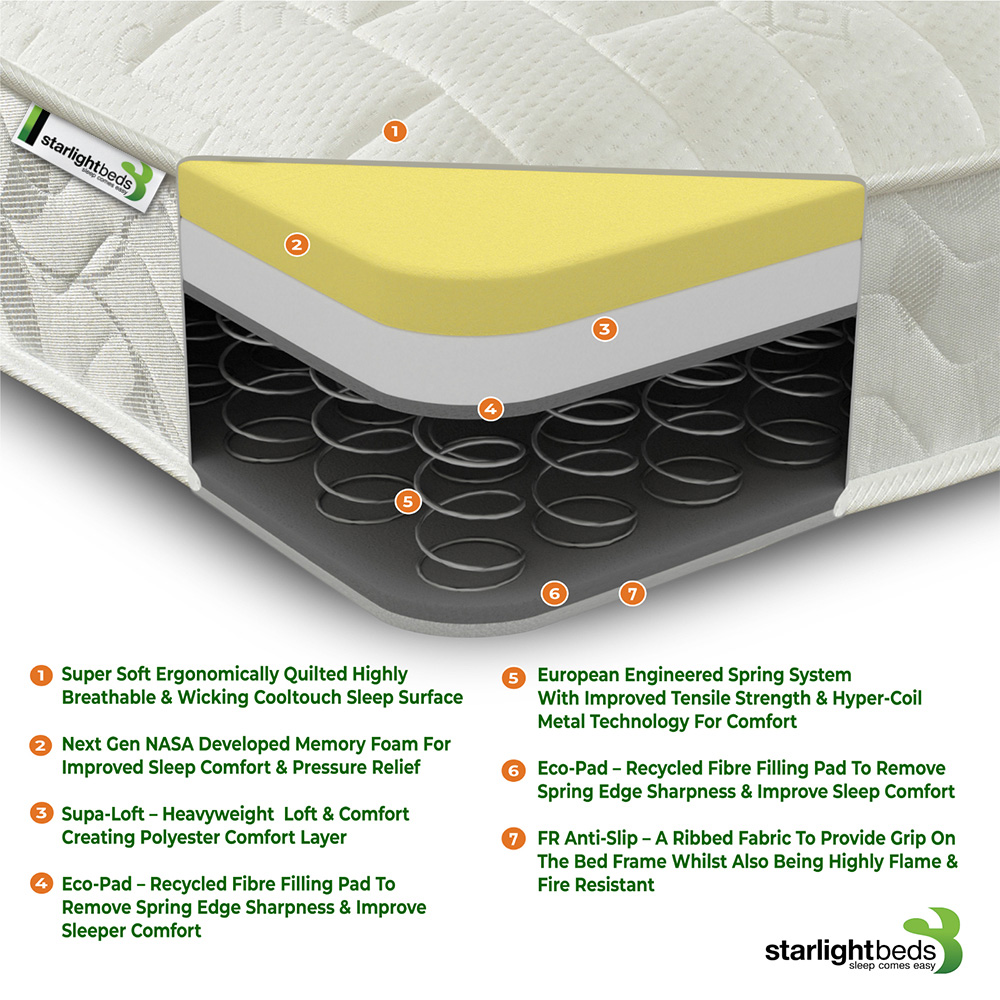 starlightbeds
sleep comes easy

1

2

3

4

5

6 7

1 Super Soft Ergonomically Quilted Highly Breathable & Wicking Cooltouch Sleep Surface

2 Next Gen NASA Developed Memory Foam For Improved Sleep Comfort & Pressure Relief

3 Supa-Loft – Heavyweight Loft & Comfort Creating Polyester Comfort Layer

4 Eco-Pad – Recycled Fibre Filling Pad To Remove Spring Edge Sharpness & Improve Sleeper Comfort

5 European Engineered Spring System With Improved Tensile Strength & Hyper-Coil Metal Technology For Comfort

6 Eco-Pad – Recycled Fibre Filling Pad To Remove Spring Edge Sharpness & Improve Sleep Comfort

7 FR Anti-Slip – A Ribbed Fabric To Provide Grip On The Bed Frame Whilst Also Being Highly Flame & Fire Resistant

starlightbeds
sleep comes easy