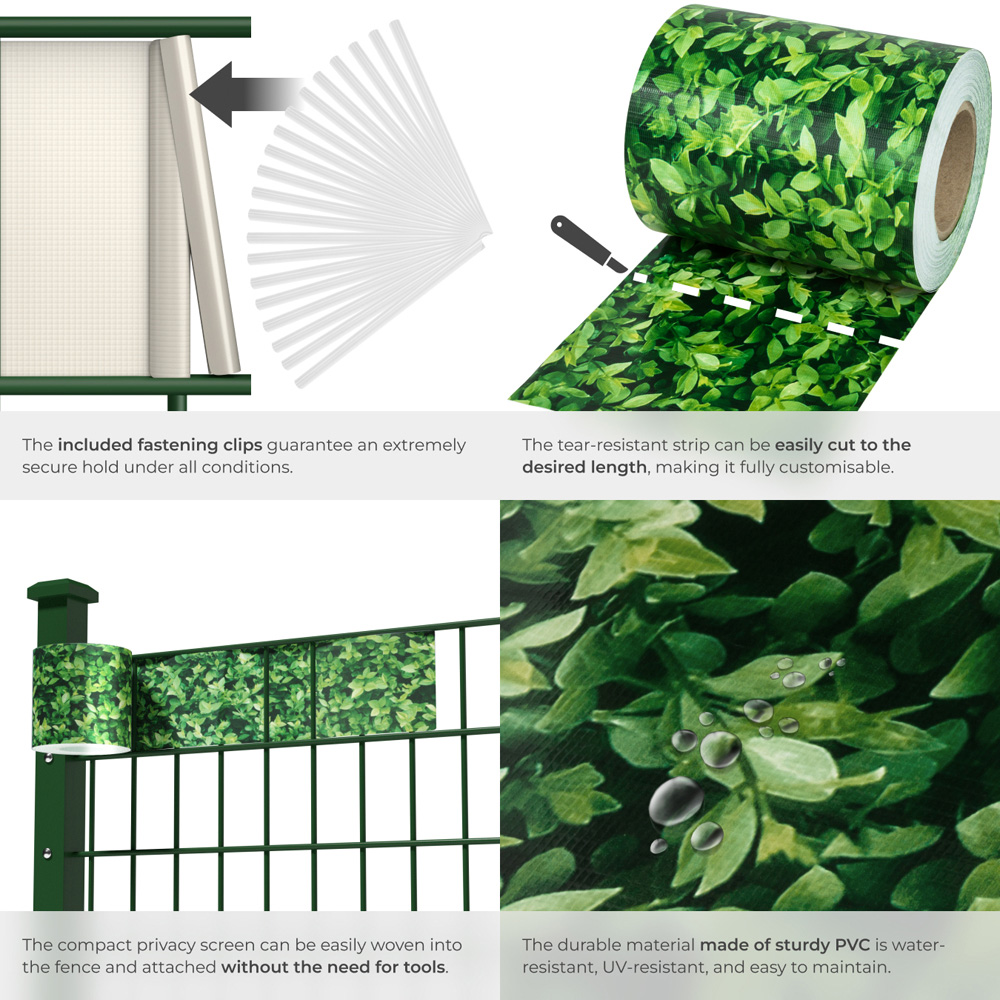 The included fastening clips guarantee an extremely secure hold under all conditions.

The tear-resistant strip can be easily cut to the desired length, making it fully customisable.

The compact privacy screen can be easily woven into the fence and attached without the need for tools.

The durable material made of sturdy PVC is water-resistant, UV-resistant, and easy to maintain.