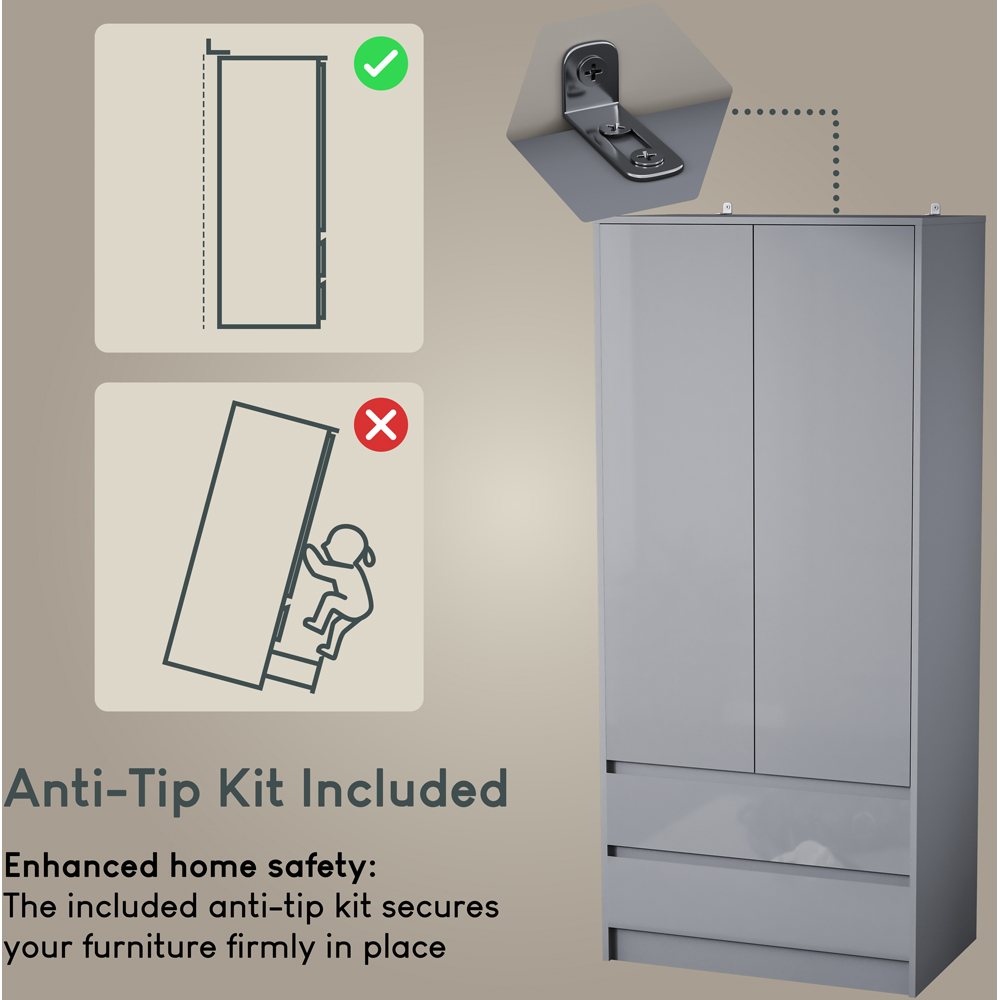 Anti-Tip Kit Included

Enhanced home safety:
The included anti-tip kit secures your furniture firmly in place