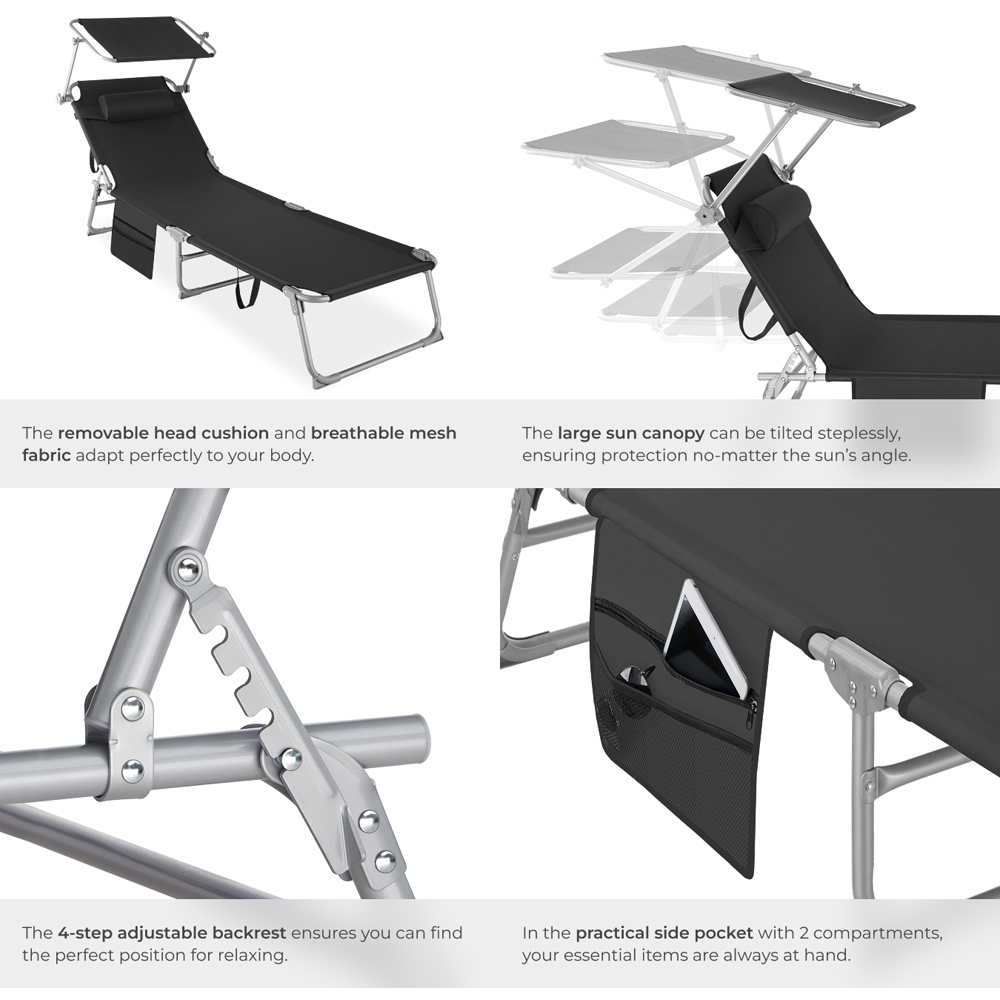 The removable head cushion and breathable mesh fabric adapt perfectly to your body.

The large sun canopy can be tilted steplessly, ensuring protection no-matter the sun's angle.

The 4-step adjustable backrest ensures you can find the perfect position for relaxing.

In the practical side pocket with 2 compartments, your essential items are always at hand.