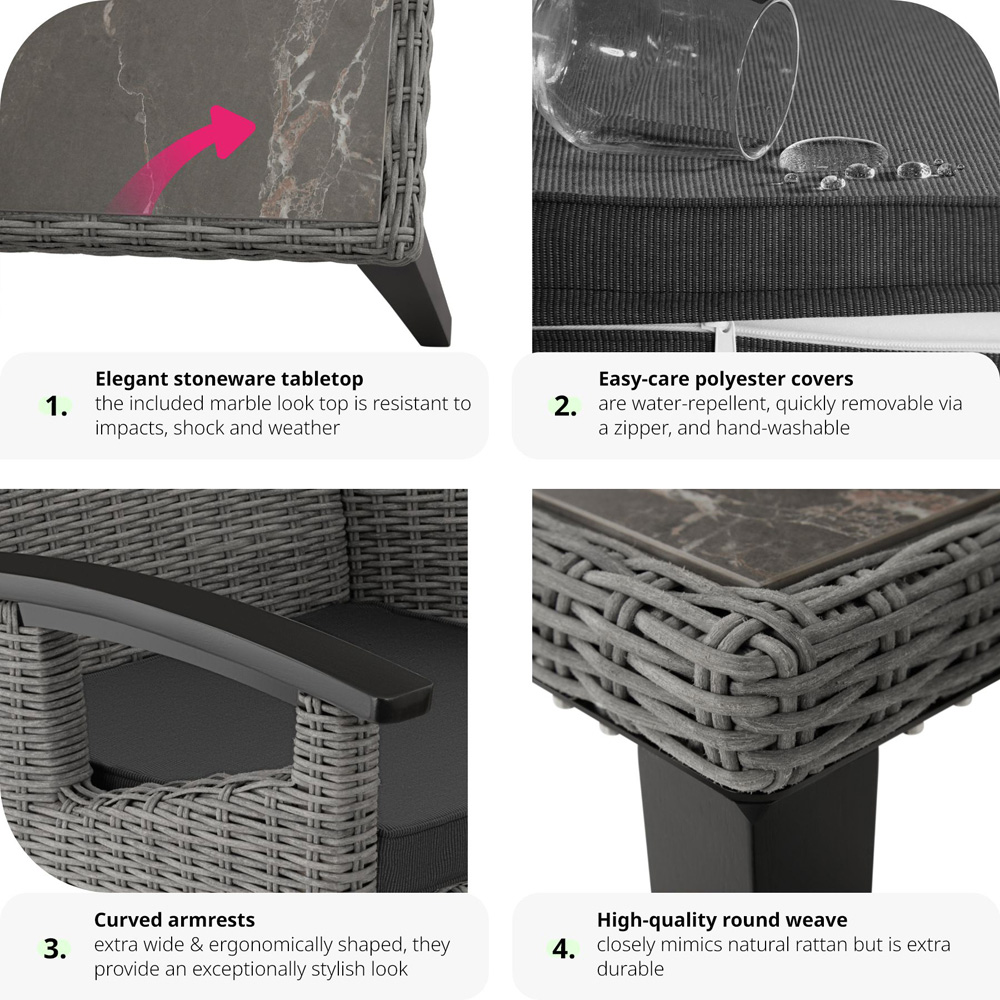 1. Elegant stoneware tabletop
the included marble look top is resistant to impacts, shock and weather

2. Easy-care polyester covers
are water-repellent, quickly removable via a zipper, and hand-washable

3. Curved armrests
extra wide & ergonomically shaped, they provide an exceptionally stylish look

4. High-quality round weave
closely mimics natural rattan but is extra durable