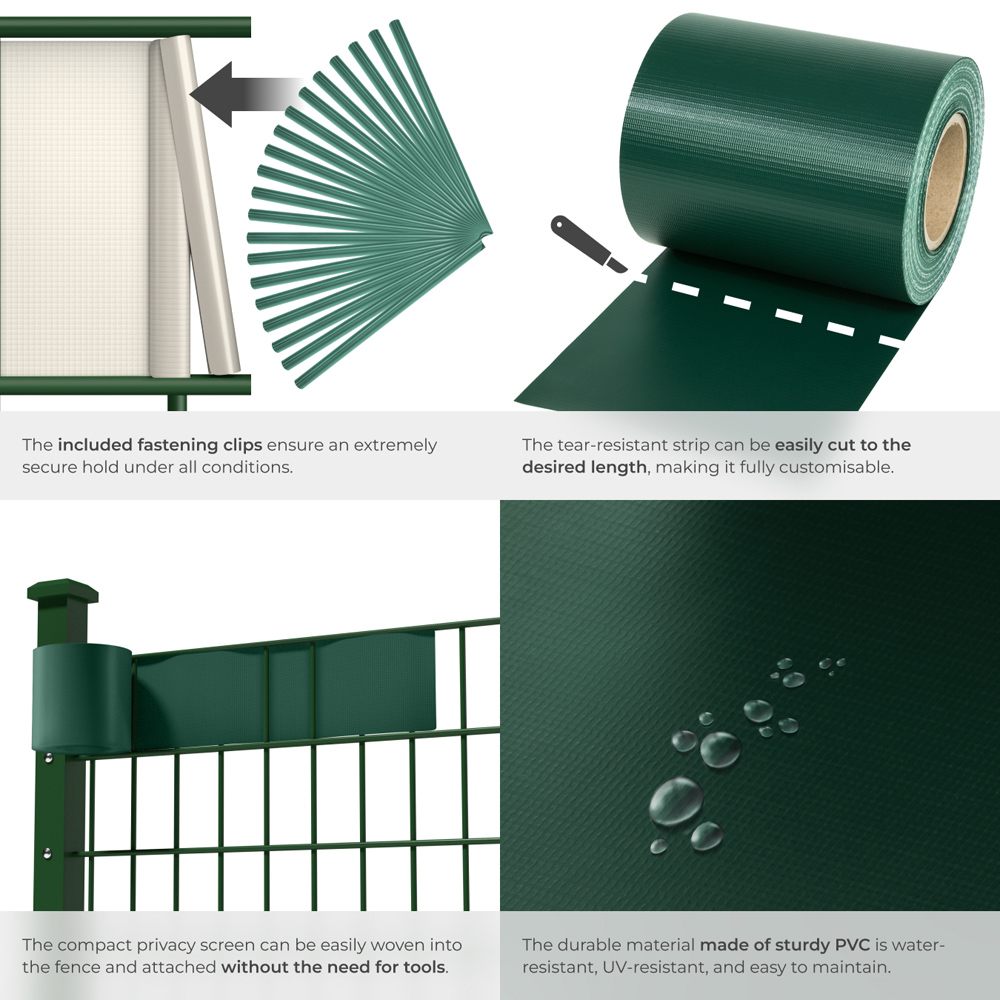 The included fastening clips ensure an extremely secure hold under all conditions.

The tear-resistant strip can be easily cut to the desired length, making it fully customisable.

The compact privacy screen can be easily woven into the fence and attached without the need for tools.

The durable material made of sturdy PVC is water-resistant, UV-resistant, and easy to maintain.