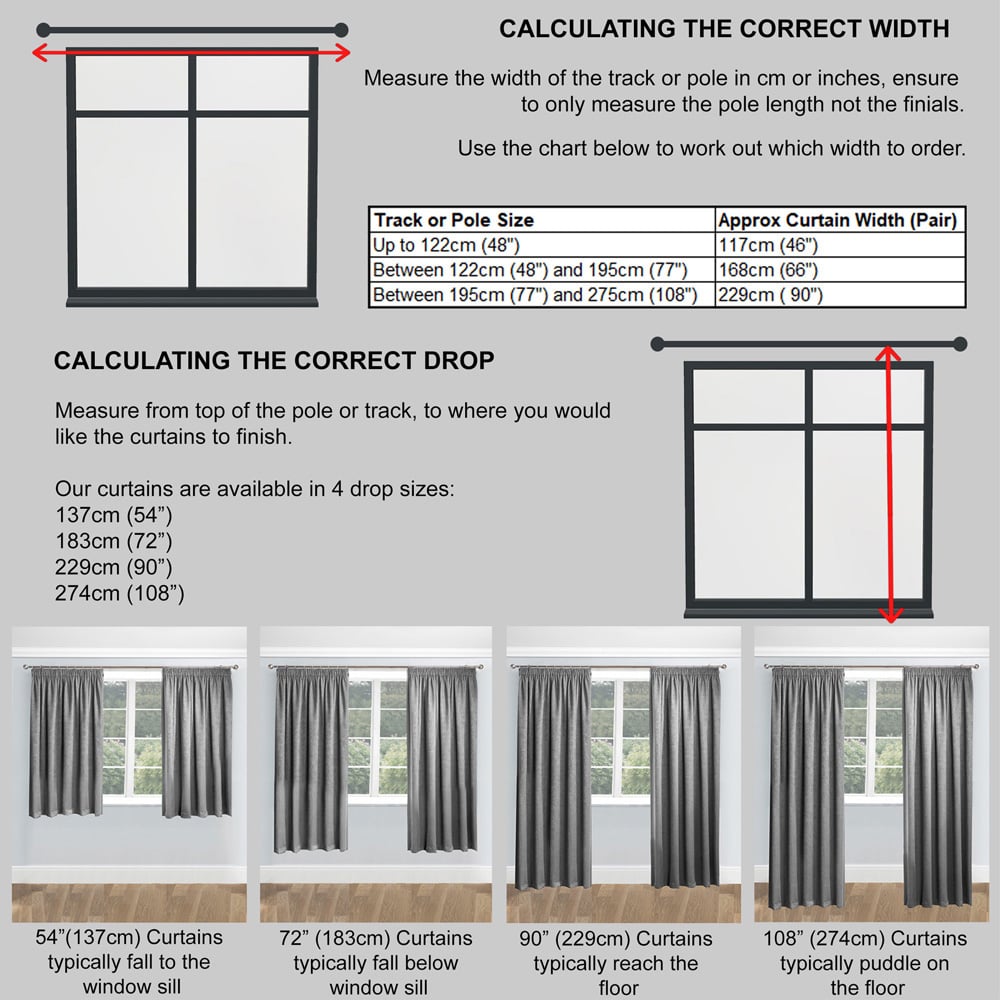 CALCULATING THE CORRECT WIDTH

Measure the width of the track or pole in cm or inches, ensure to only measure the pole length not the finials.

Use the chart below to work out which width to order.

| Track or Pole Size | Approx Curtain Width (Pair) |
|---|---|
| Up to 122cm (48") | 117cm (46") |
| Between 122cm (48") and 195cm (77") | 168cm (66") |
| Between 195cm (77") and 275cm (108") | 229cm ( 90") |

CALCULATING THE CORRECT DROP

Measure from top of the pole or track, to where you would like the curtains to finish.

Our curtains are available in 4 drop sizes:
137cm (54”)
183cm (72”)
229cm (90”)
274cm (108”)

54”(137cm) Curtains typically fall to the window sill

72” (183cm) Curtains typically fall below window sill

90” (229cm) Curtains typically reach the floor

108” (274cm) Curtains typically puddle on the floor