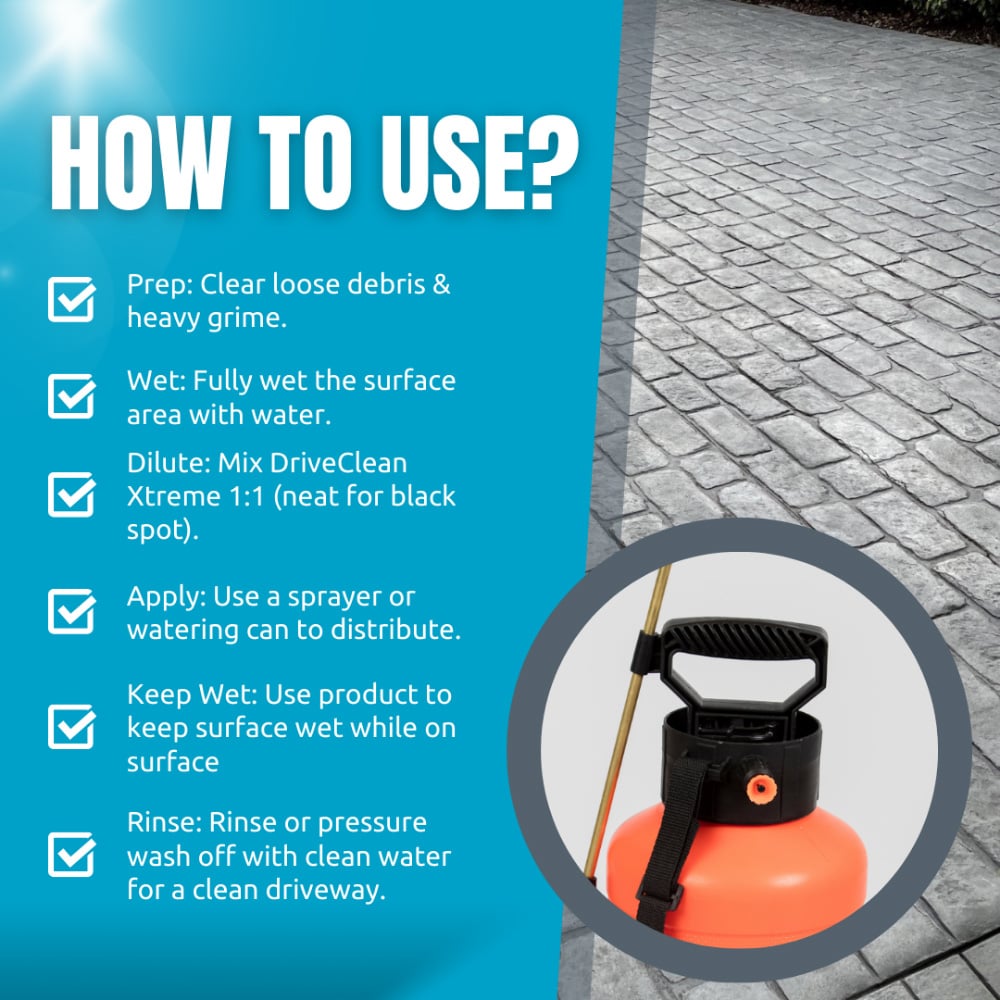 HOW TO USE?

Prep: Clear loose debris & heavy grime.

Wet: Fully wet the surface area with water.

Dilute: Mix DriveClean Xtreme 1:1 (neat for black spot).

Apply: Use a sprayer or watering can to distribute.

Keep Wet: Use product to keep surface wet while on surface

Rinse: Rinse or pressure wash off with clean water for a clean driveway.