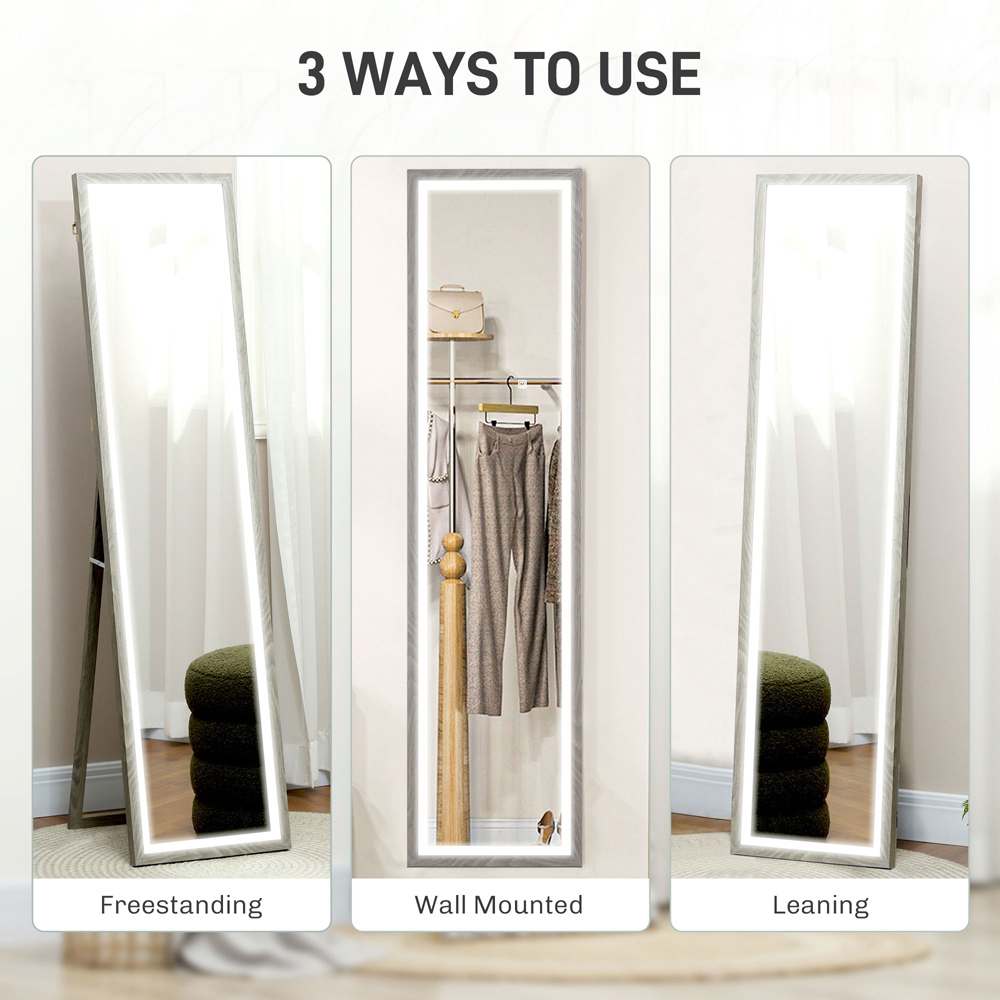 3 WAYS TO USE

Freestanding

Wall Mounted

Leaning