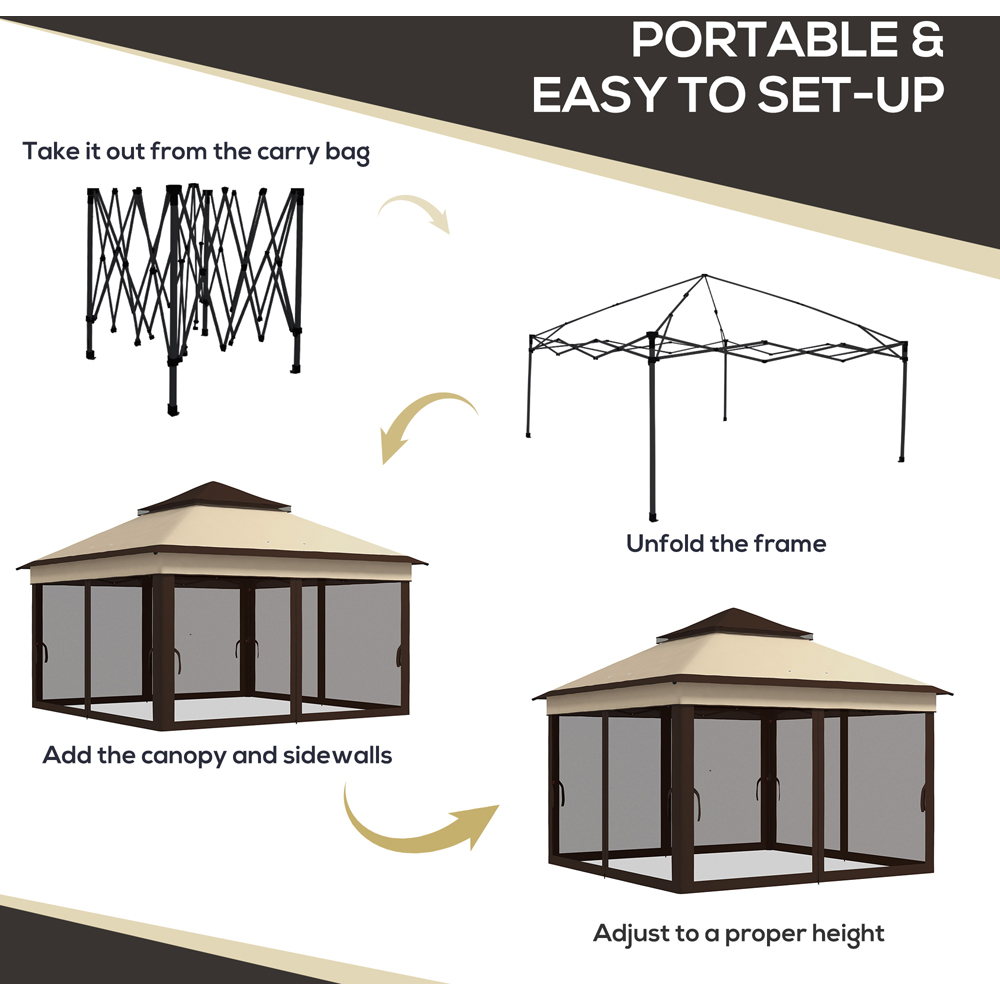 PORTABLE &
EASY TO SET-UP

Take it out from the carry bag

Unfold the frame

Add the canopy and sidewalls

Adjust to a proper height