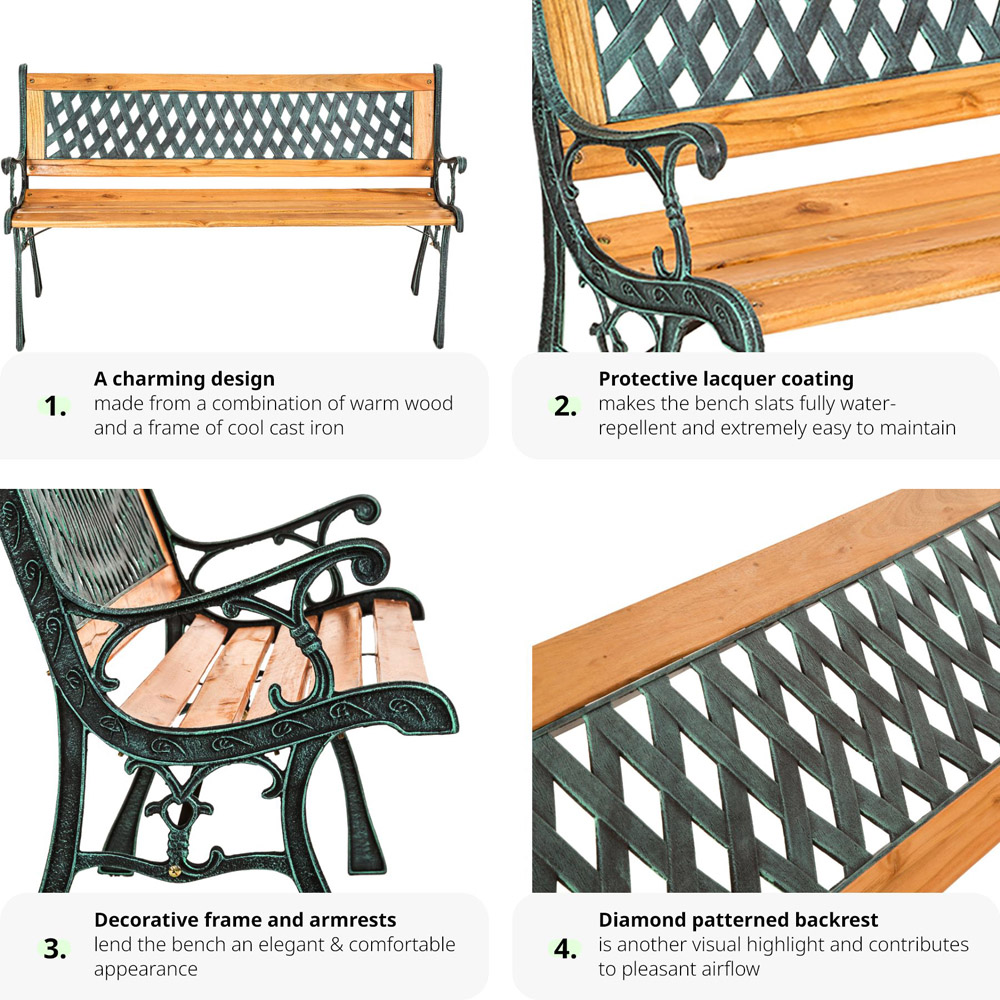 1. A charming design
made from a combination of warm wood and a frame of cool cast iron

2. Protective lacquer coating
makes the bench slats fully water-repellent and extremely easy to maintain

3. Decorative frame and armrests
lend the bench an elegant & comfortable appearance

4. Diamond patterned backrest
is another visual highlight and contributes to pleasant airflow