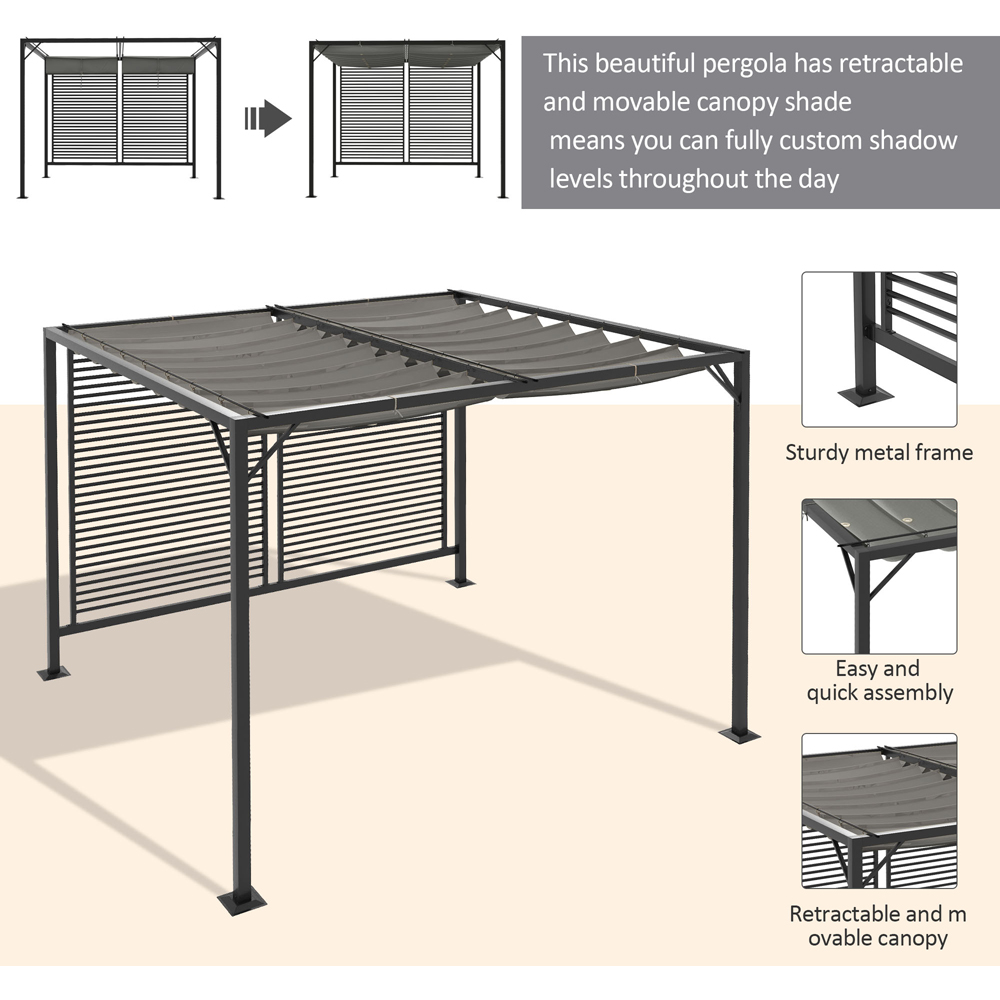 This beautiful pergola has retractable and movable canopy shade means you can fully custom shadow levels throughout the day

Sturdy metal frame

Easy and quick assembly

Retractable and m ovable canopy