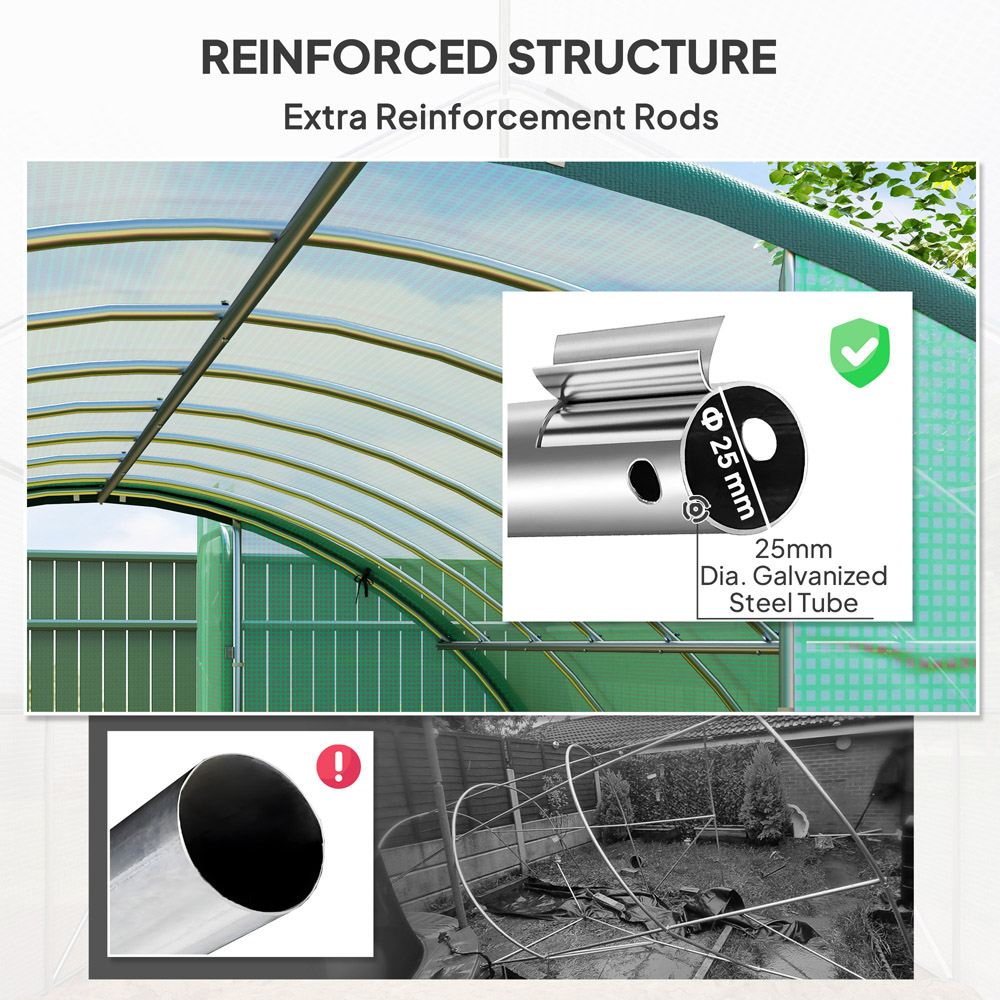 REINFORCED STRUCTURE

Extra Reinforcement Rods

Φ 25 mm

25mm
Dia. Galvanized
Steel Tube