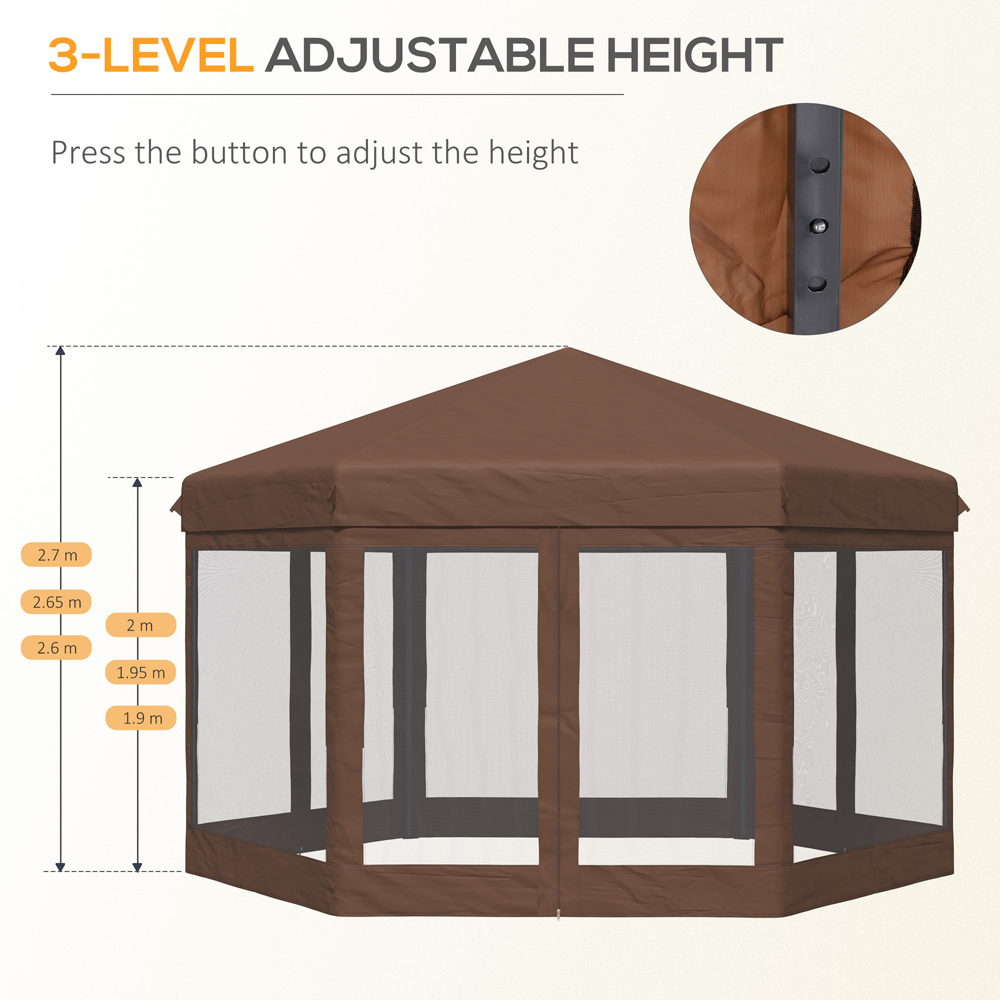 3-LEVEL ADJUSTABLE HEIGHT

Press the button to adjust the height

2.7 m
2.65 m
2.6 m

2 m
1.95 m
1.9 m