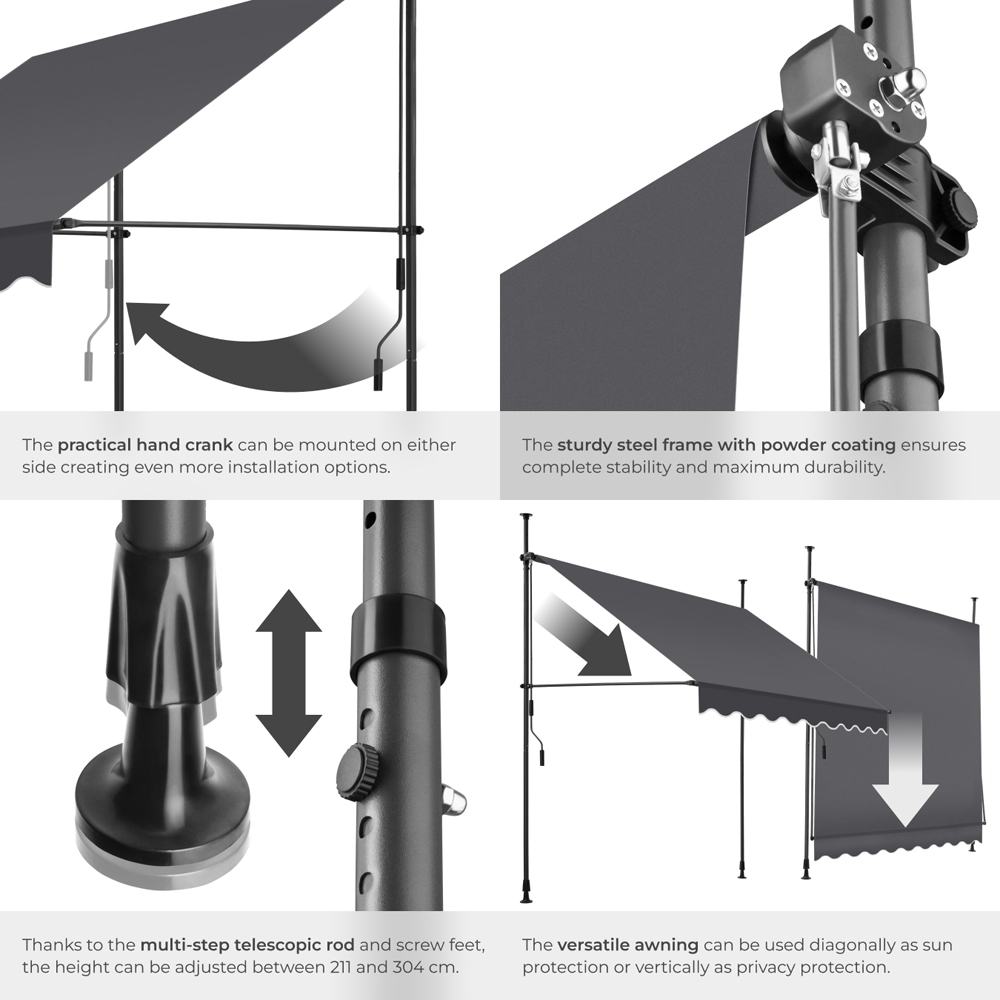 The practical hand crank can be mounted on either side creating even more installation options.

The sturdy steel frame with powder coating ensures complete stability and maximum durability.

Thanks to the multi-step telescopic rod and screw feet, the height can be adjusted between 211 and 304 cm.

The versatile awning can be used diagonally as sun protection or vertically as privacy protection.