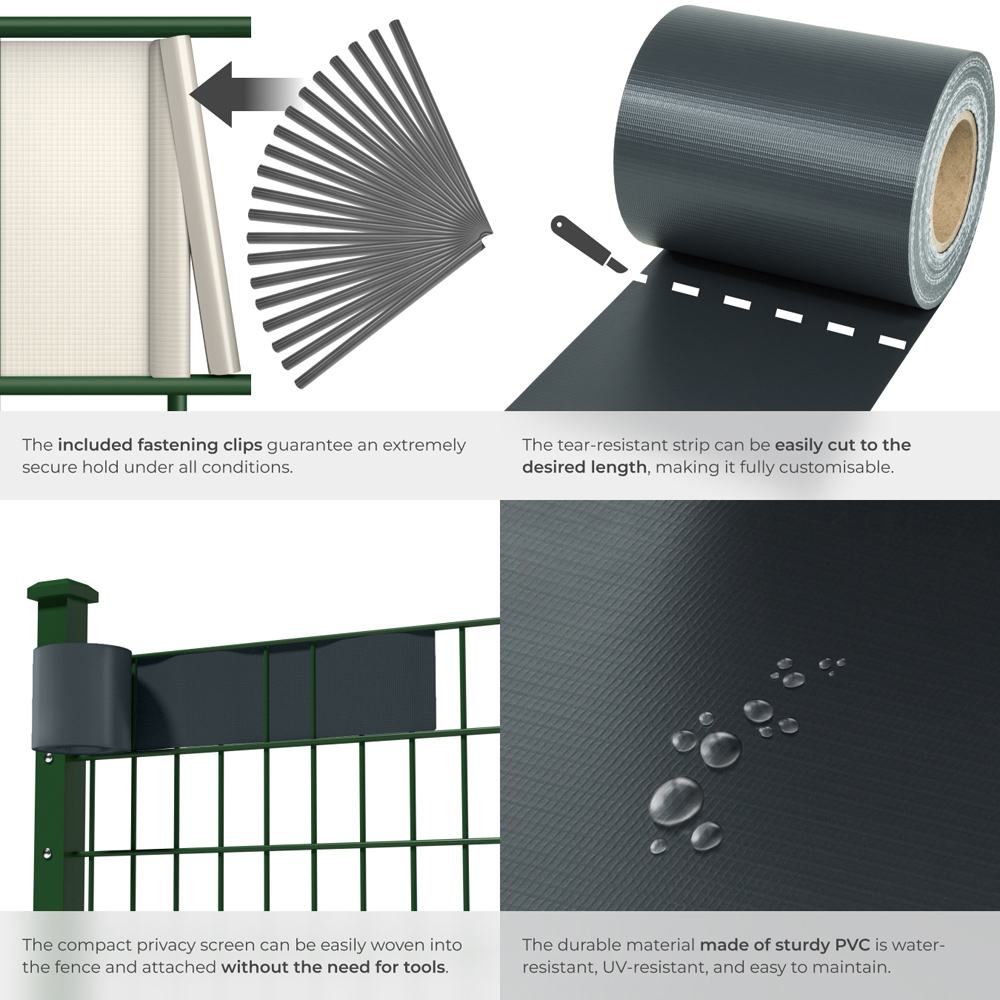 The included fastening clips guarantee an extremely secure hold under all conditions.

The tear-resistant strip can be easily cut to the desired length, making it fully customisable.

The compact privacy screen can be easily woven into the fence and attached without the need for tools.

The durable material made of sturdy PVC is water-resistant, UV-resistant, and easy to maintain.