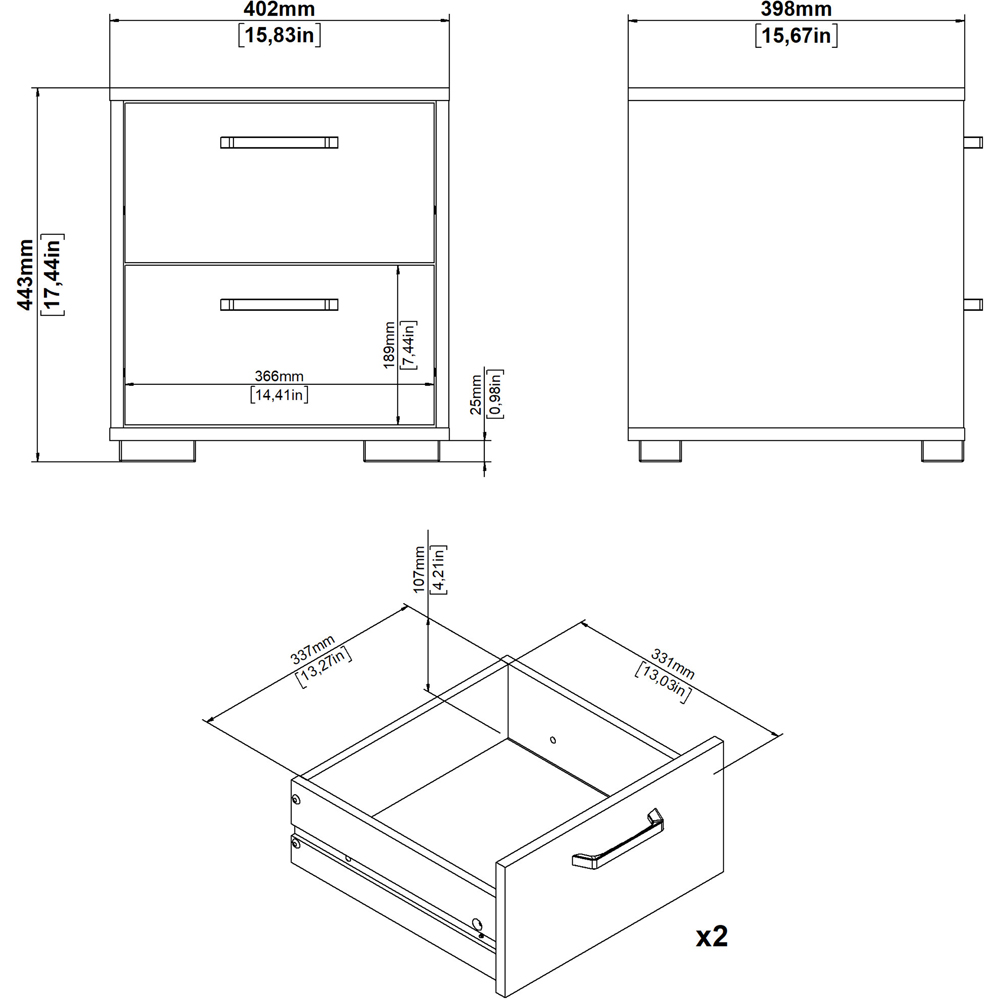 402mm
[15,83in]

398mm
[15,67in]

443mm
[17,44in]

189mm
[7,44in]

366mm
[14,41in]

25mm
[0,98in]

107mm
[4,21in]

337mm
[13,27in]

331mm
[13,03in]

x2