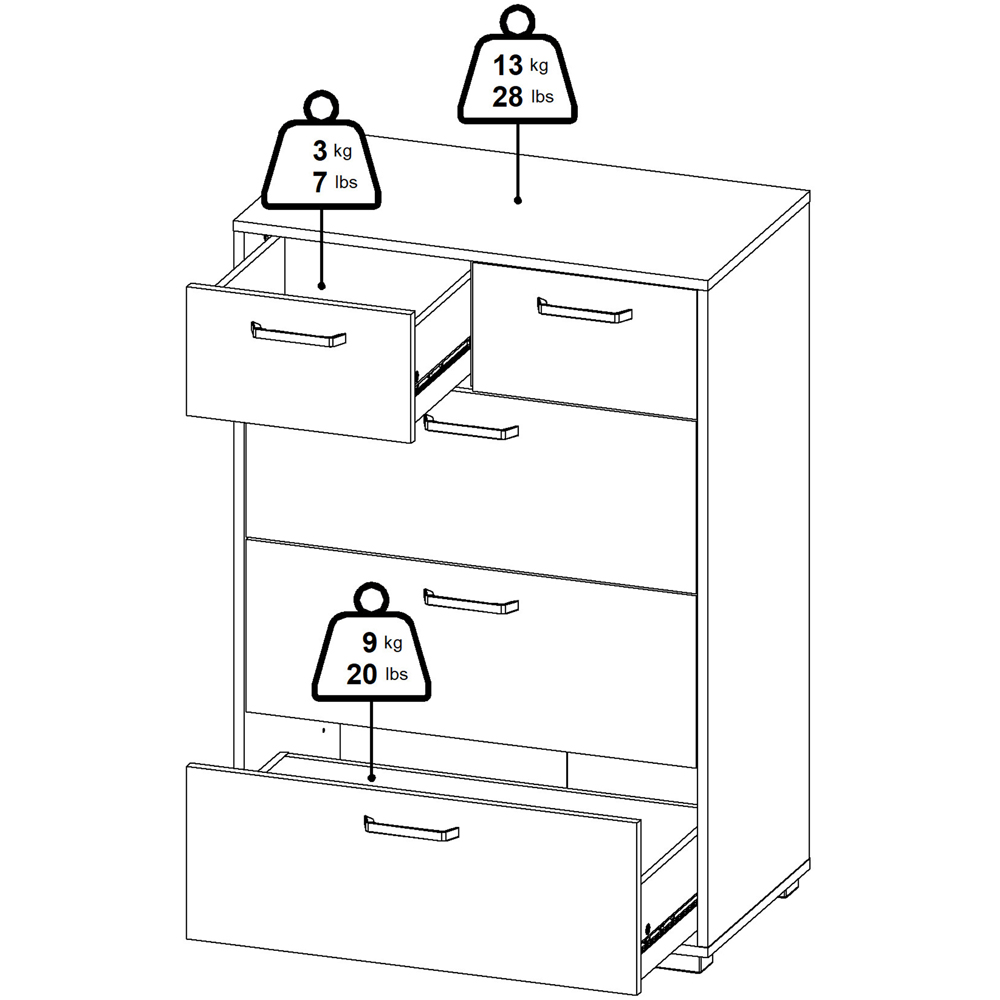 13 kg
28 lbs

3 kg
7 lbs

9 kg
20 lbs