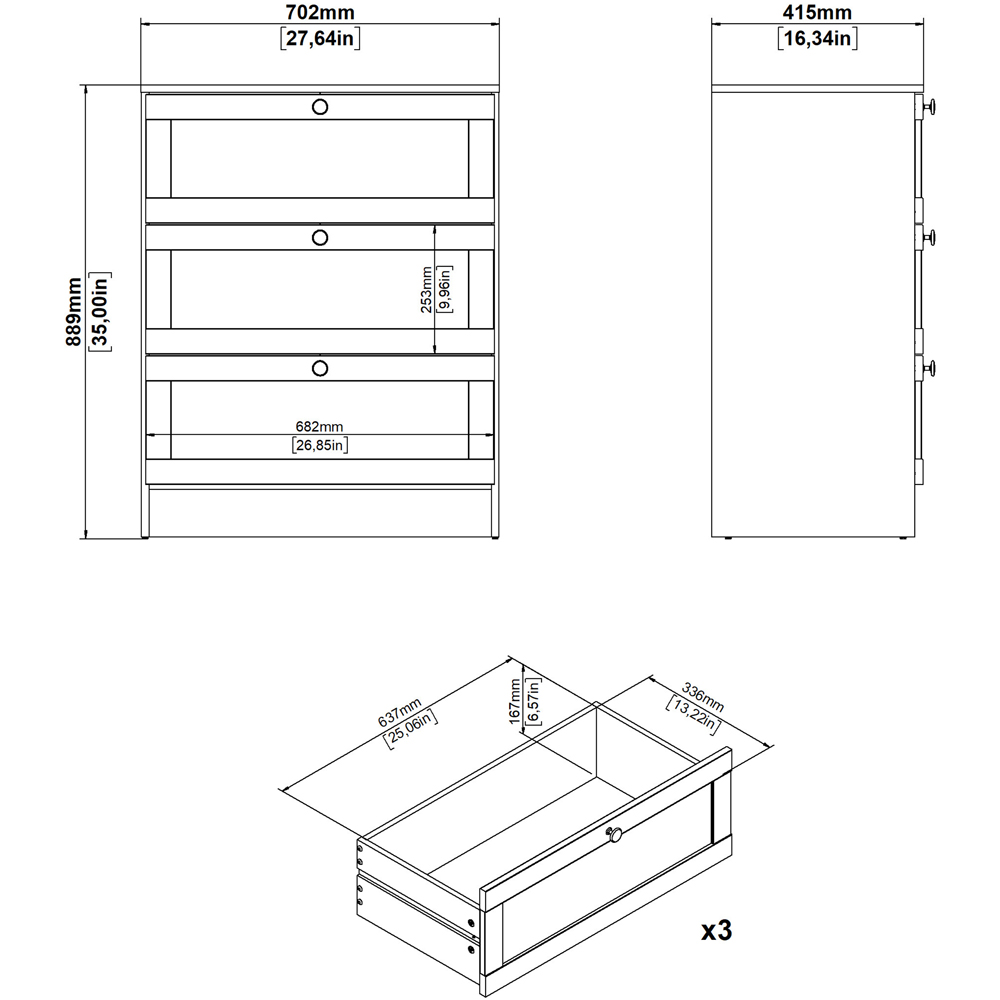 702mm
[27,64in]

415mm
[16,34in]

889mm
[35,00in]

253mm
[9,96in]

682mm
[26,85in]

637mm
[25,06in]

167mm
[6,57in]

336mm
[13,22in]

x3