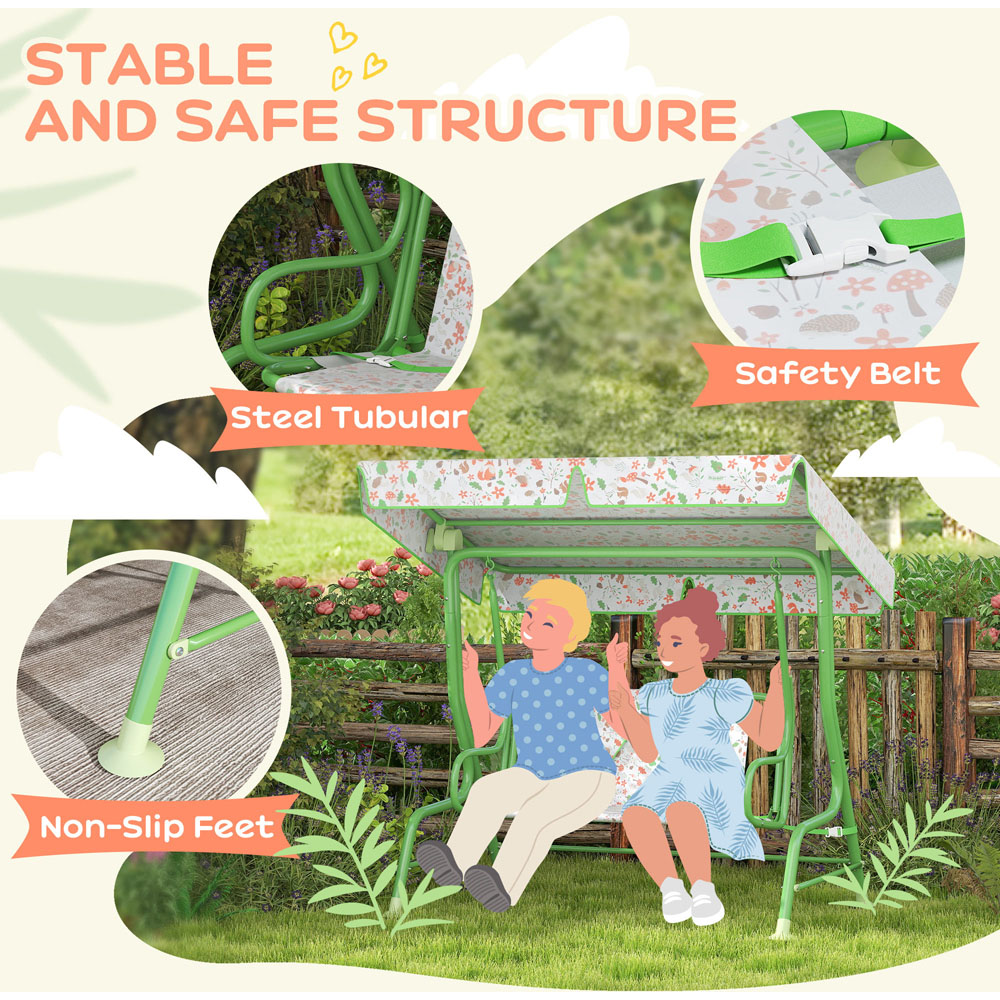 STABLE AND SAFE STRUCTURE

Steel Tubular

Safety Belt

Non-Slip Feet